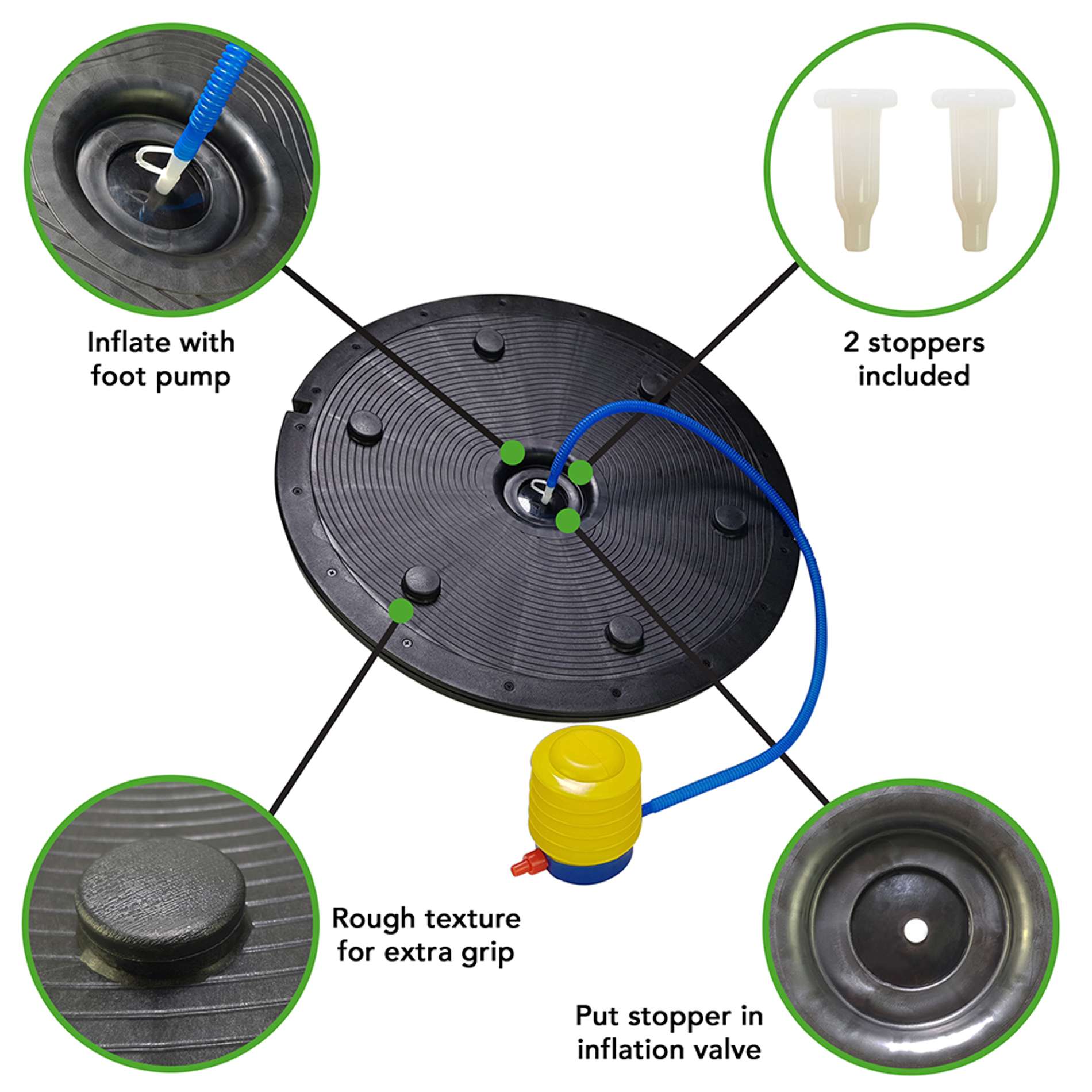 Inflate with foot pump

2 stoppers included

Rough texture for extra grip

Put stopper in inflation valve