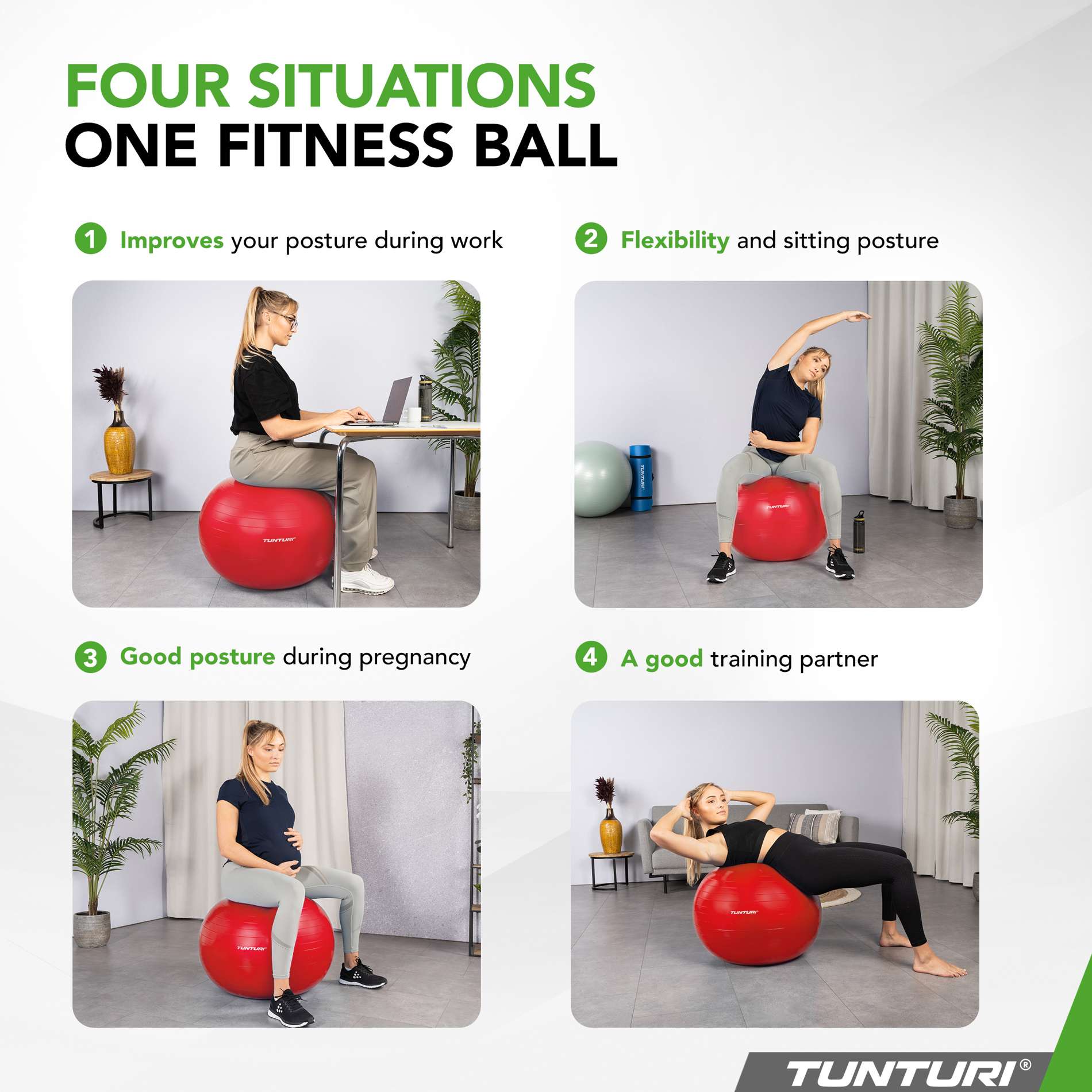 FOUR SITUATIONS
ONE FITNESS BALL

1 Improves your posture during work

TUNTURI

2 Flexibility and sitting posture

TUNTURI

TUNTURI

3 Good posture during pregnancy

TUNTURI

4 A good training partner

TUNTURI

TUNTURI®