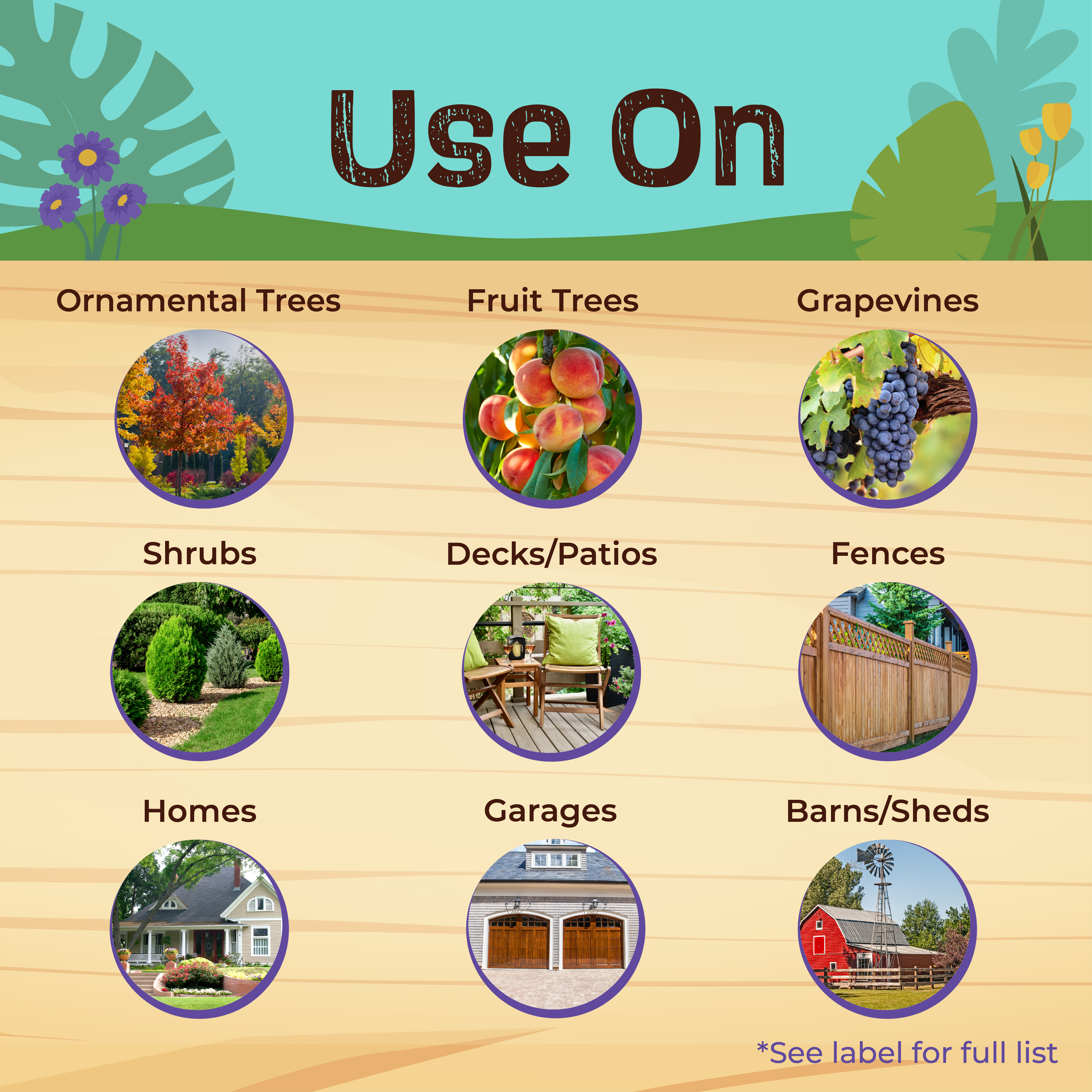 Use On

Ornamental Trees

Fruit Trees

Grapevines

Shrubs

Decks/Patios

Fences

Homes

Garages

Barns/Sheds

*See label for full list