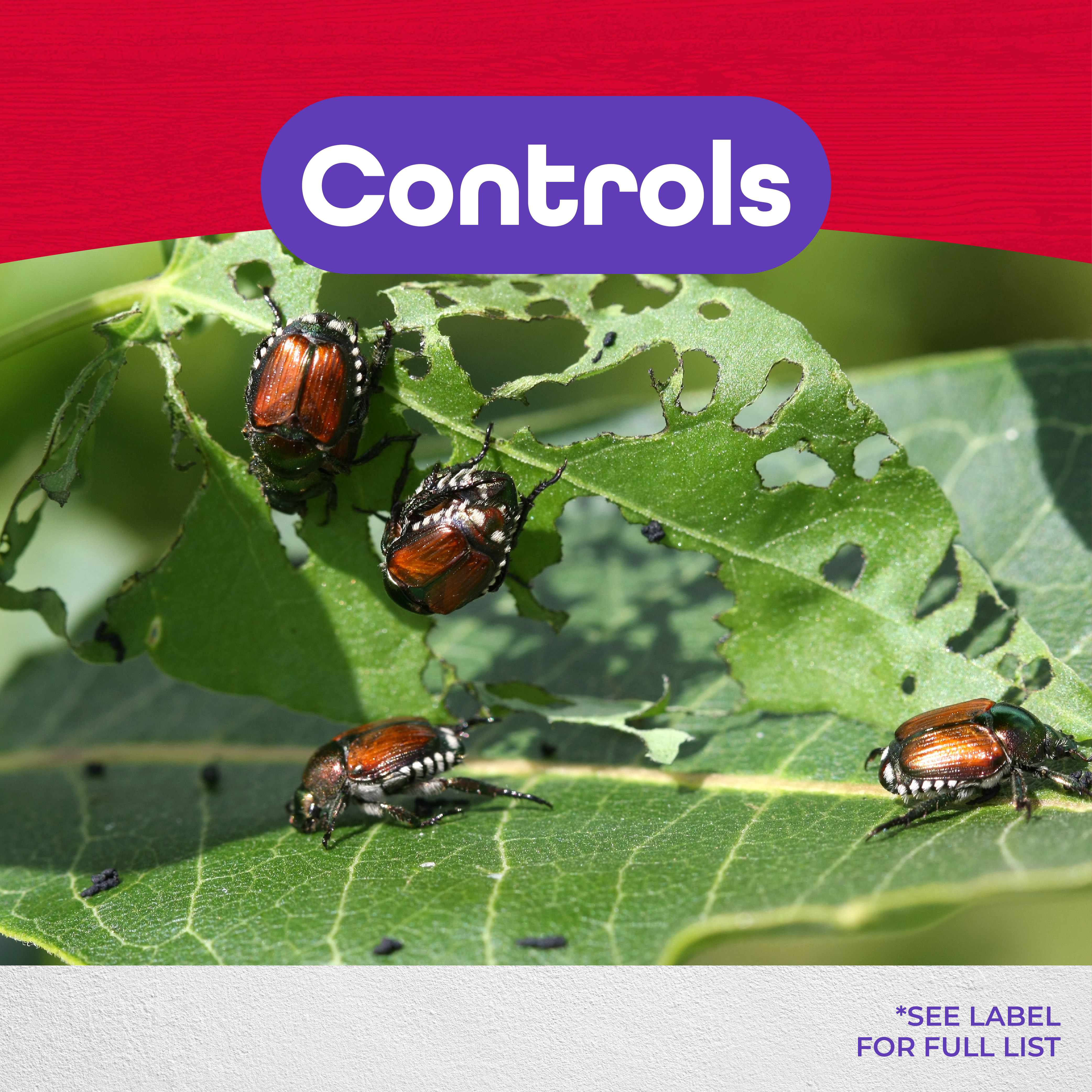 Controls

*SEE LABEL FOR FULL LIST