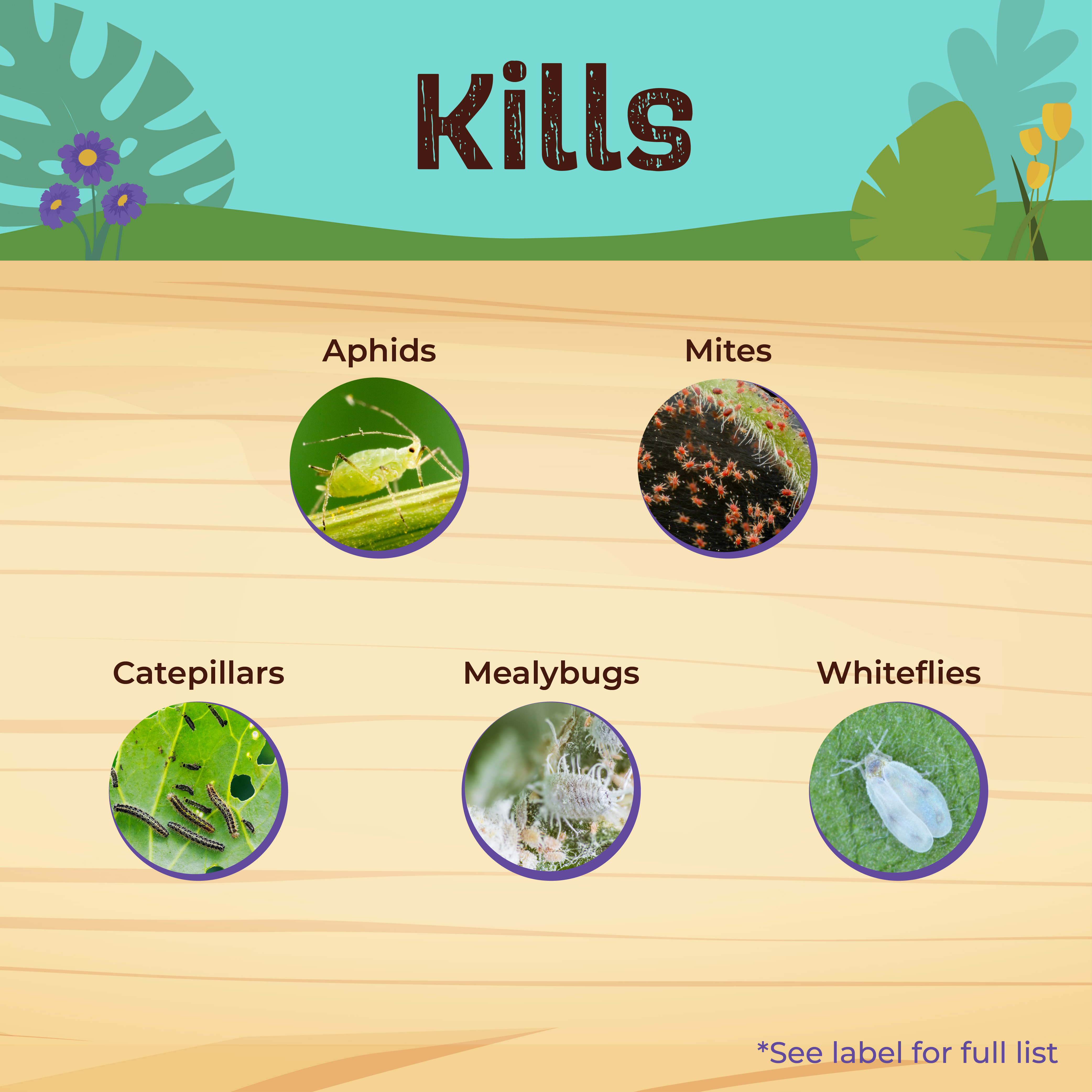 Kills

Aphids

Mites

Catepillars

Mealybugs

Whiteflies

*See label for full list