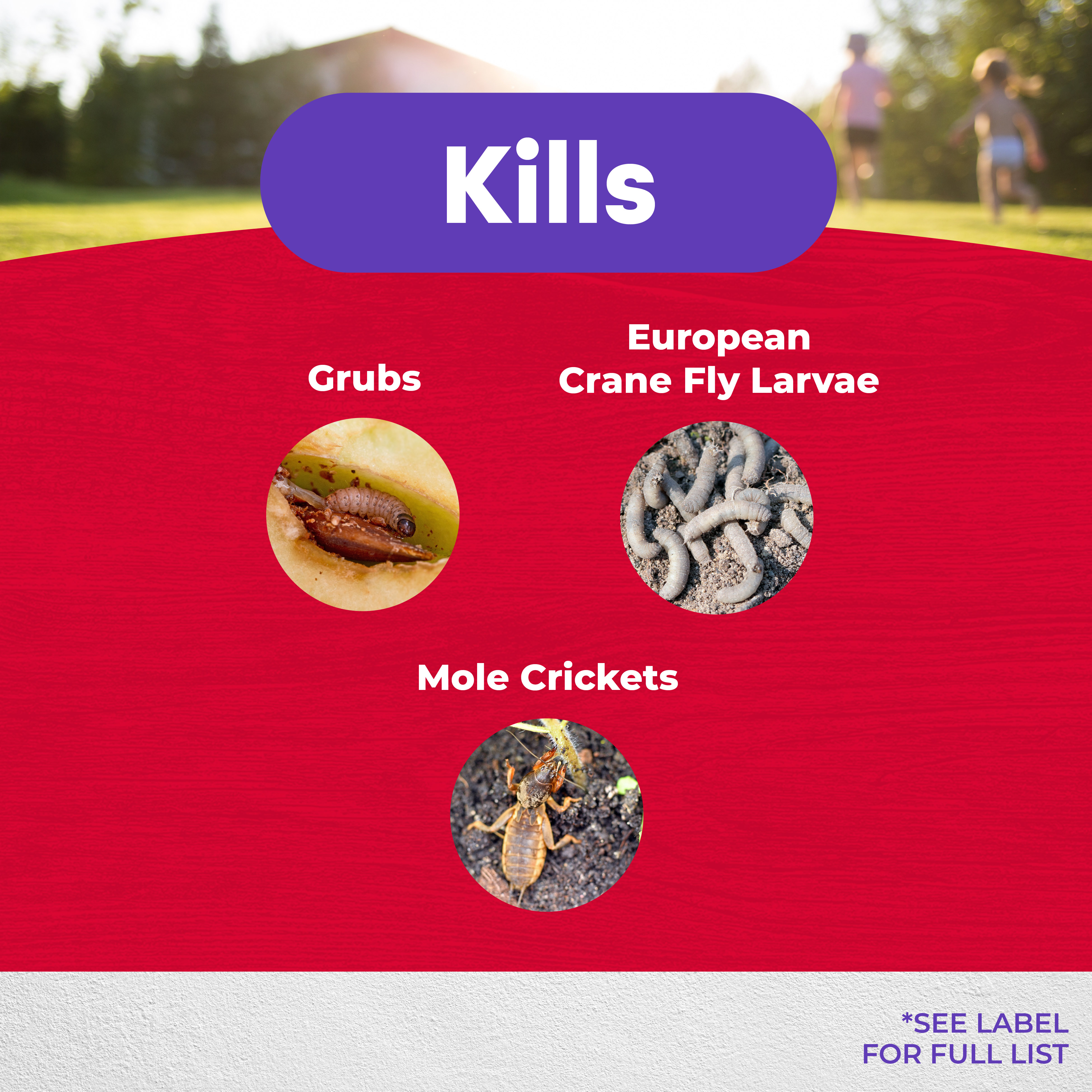 Kills

Grubs

European Crane Fly Larvae

Mole Crickets

*SEE LABEL FOR FULL LIST