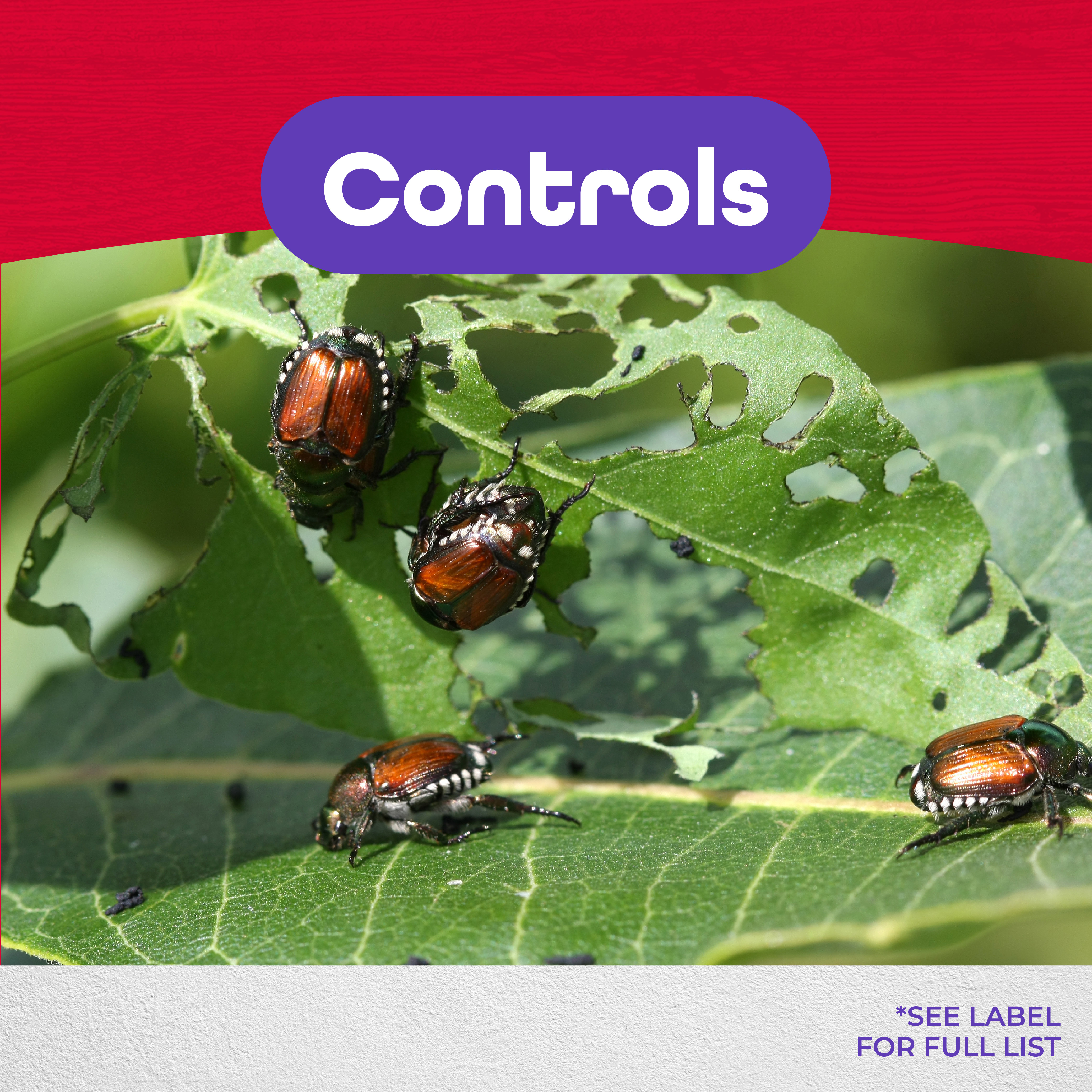 Controls

*SEE LABEL FOR FULL LIST