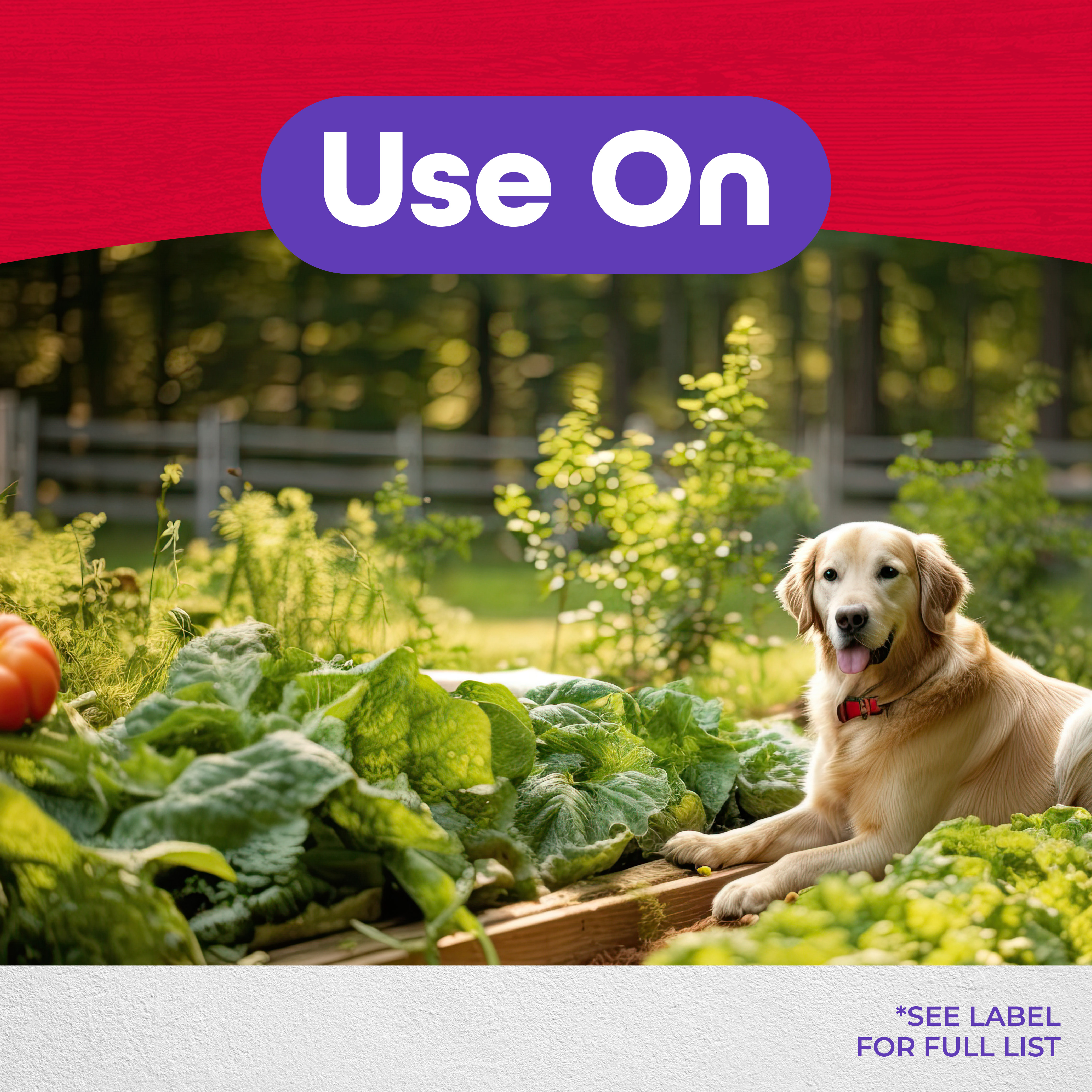 Use On

*SEE LABEL
FOR FULL LIST