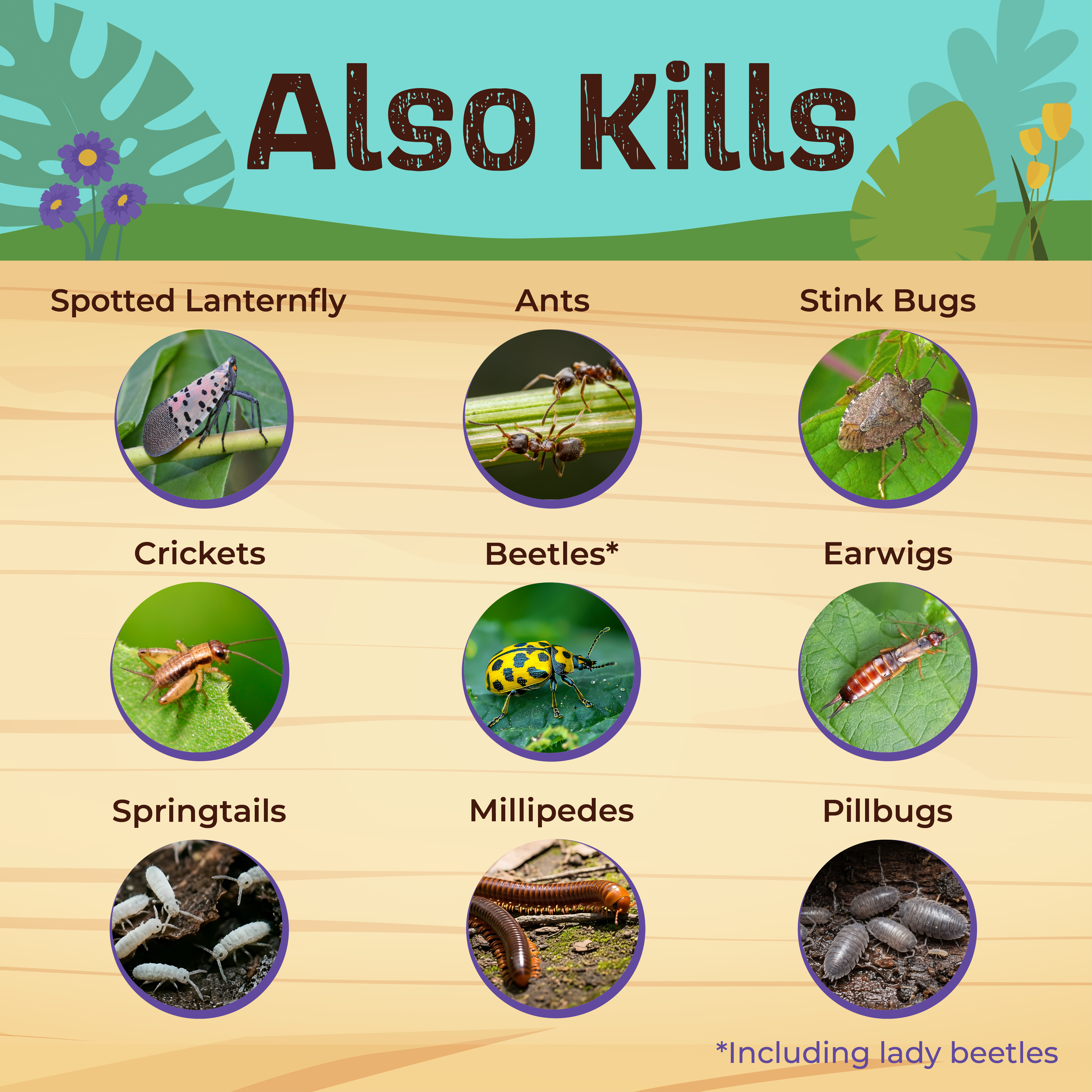 Also Kills

Spotted Lanternfly

Ants

Stink Bugs

Crickets

Beetles*

Earwigs

Springtails

Millipedes

Pillbugs

*Including lady beetles