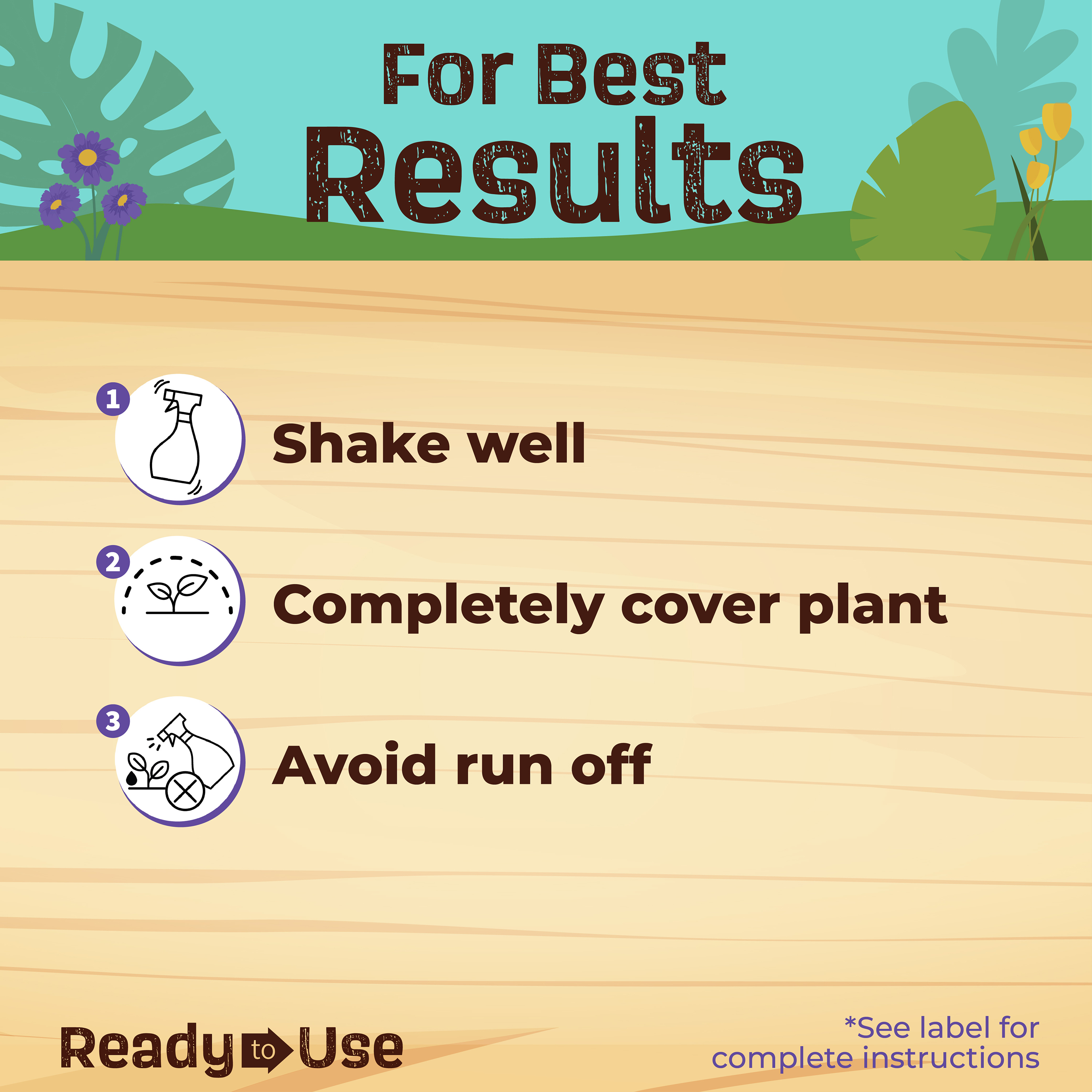 For Best
Results

1 Shake well

2 Completely cover plant

3 Avoid run off

Ready to Use

*See label for complete instructions