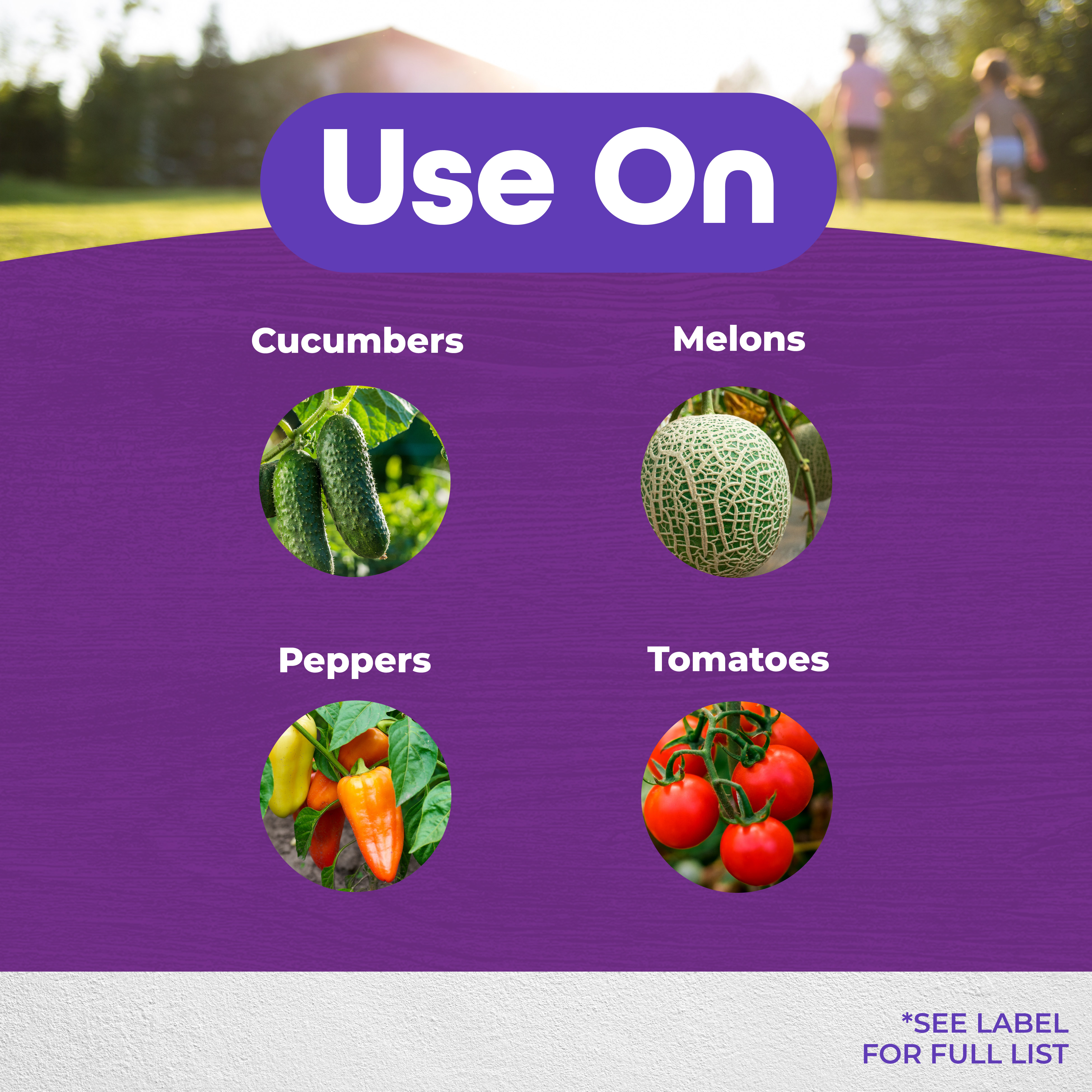 Use On

Cucumbers

Melons

Peppers

Tomatoes

*SEE LABEL FOR FULL LIST