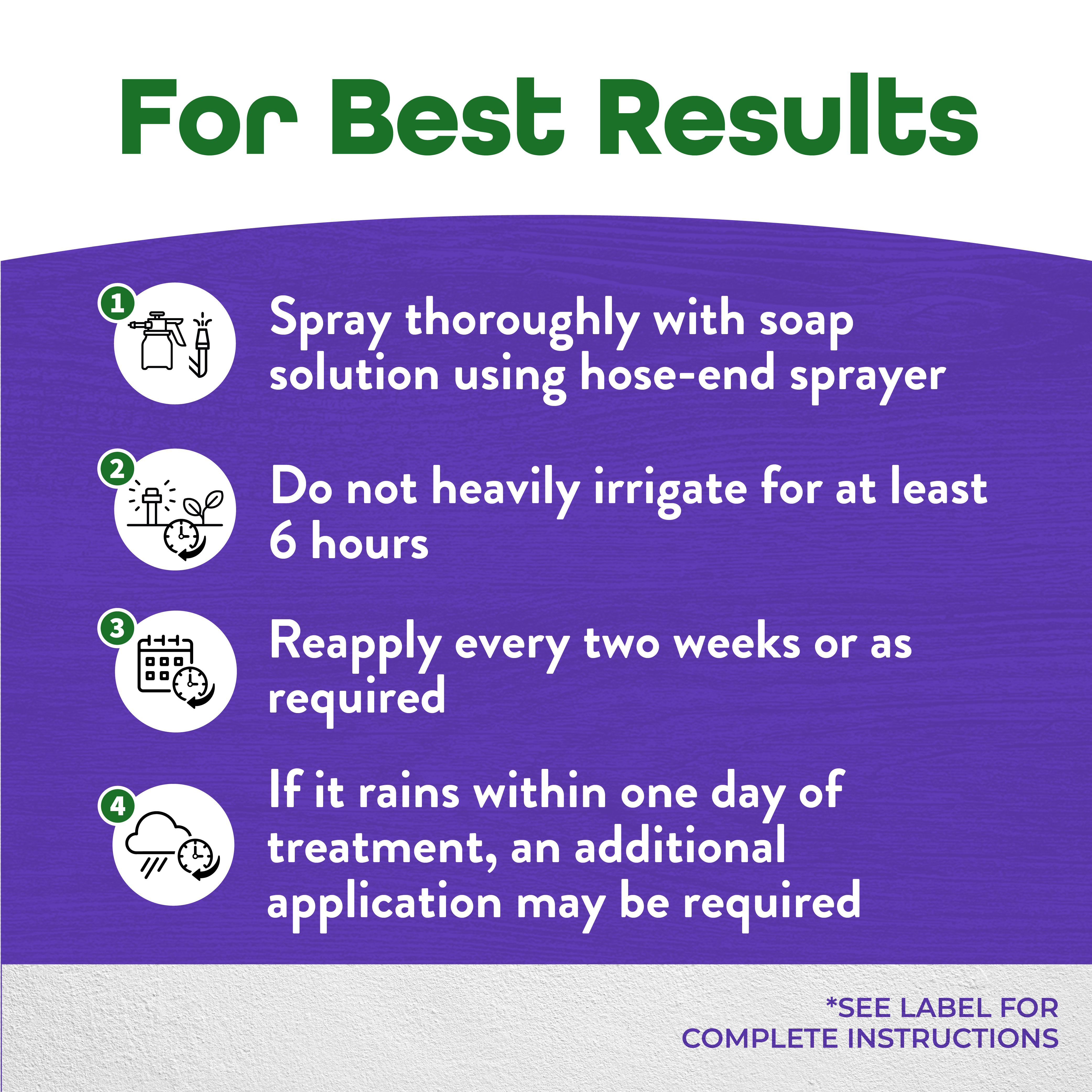 For Best Results

1 Spray thoroughly with soap solution using hose-end sprayer

2 Do not heavily irrigate for at least 6 hours

3 Reapply every two weeks or as required

4 If it rains within one day of treatment, an additional application may be required

*SEE LABEL FOR COMPLETE INSTRUCTIONS