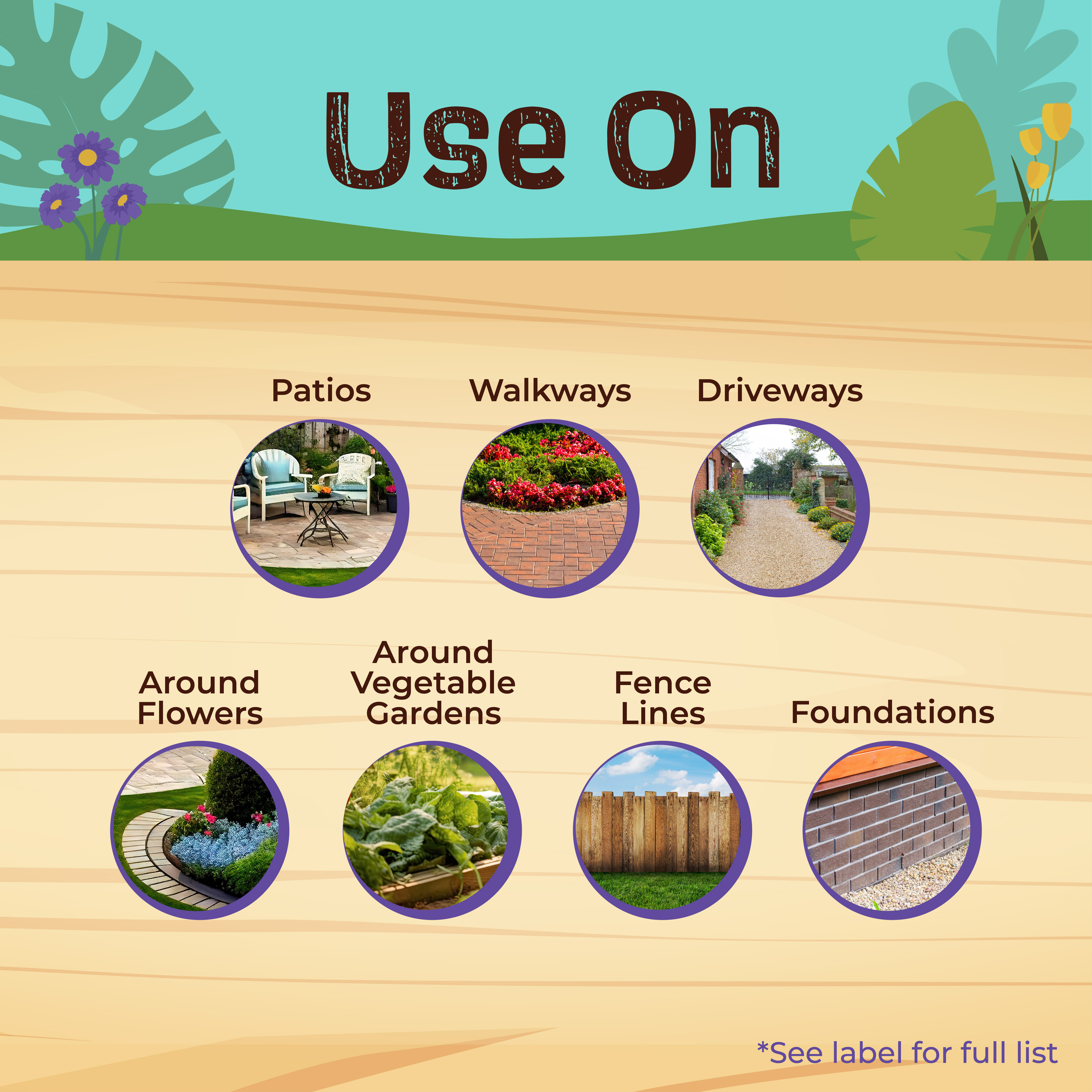 Use On

Patios

Walkways

Driveways

Around Flowers

Around Vegetable Gardens

Fence Lines

Foundations

*See label for full list