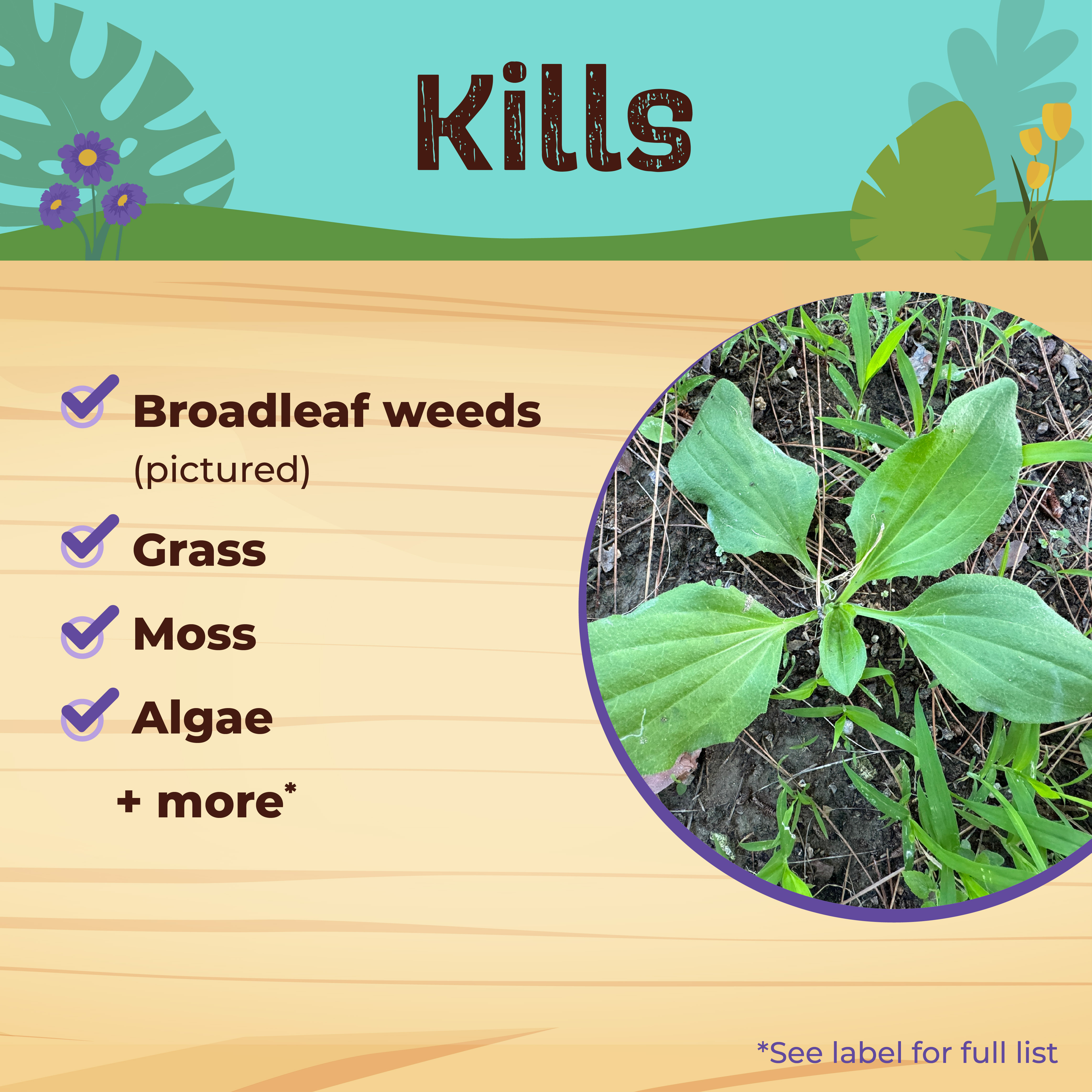 Kills

Broadleaf weeds (pictured)

Grass

Moss

Algae

+ more*

*See label for full list