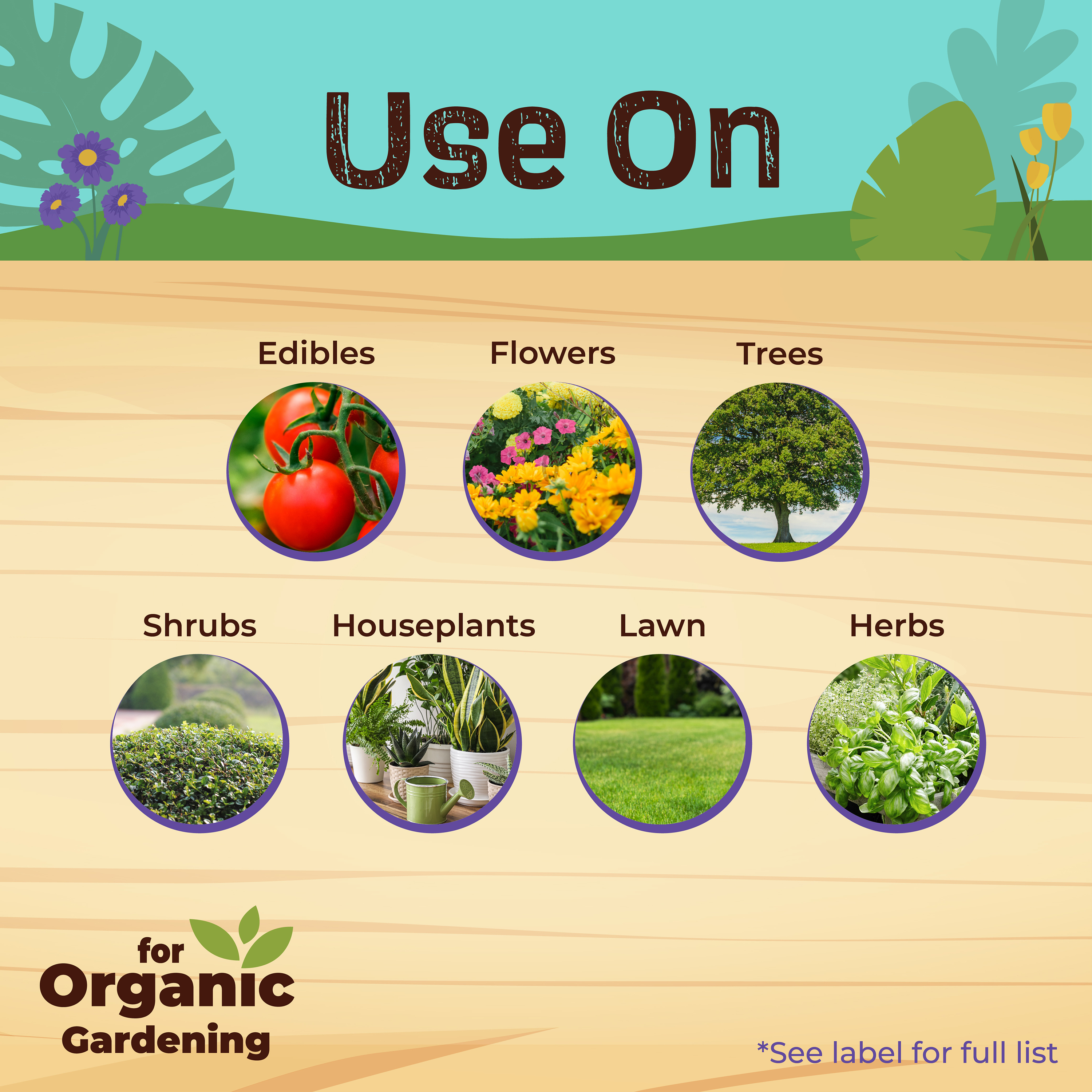 Use On

Edibles

Flowers

Trees

Shrubs

Houseplants

Lawn

Herbs

for Organic Gardening

*See label for full list