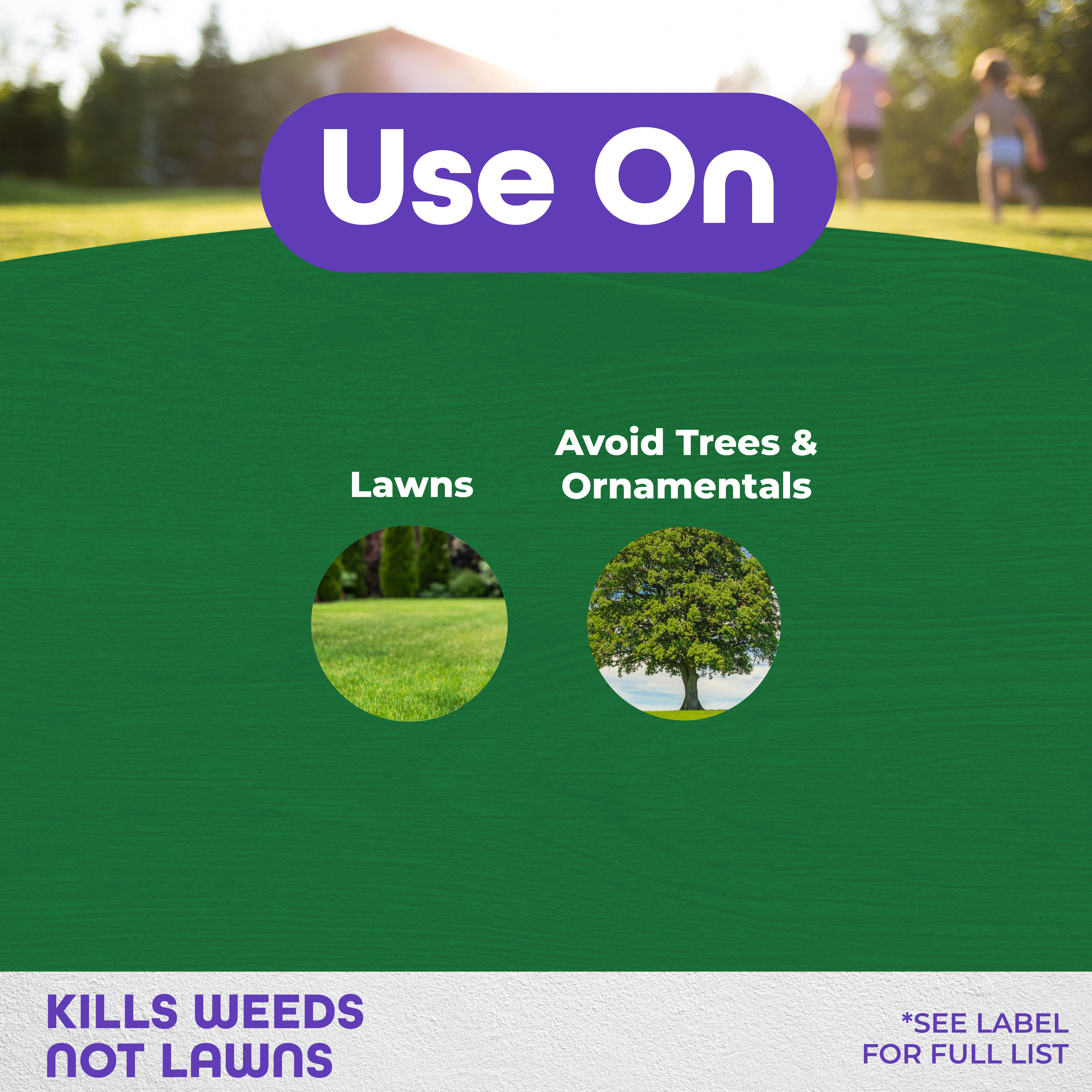 Use On

Lawns

Avoid Trees & Ornamentals

KILLS WEEDS NOT LAWNS

*SEE LABEL FOR FULL LIST