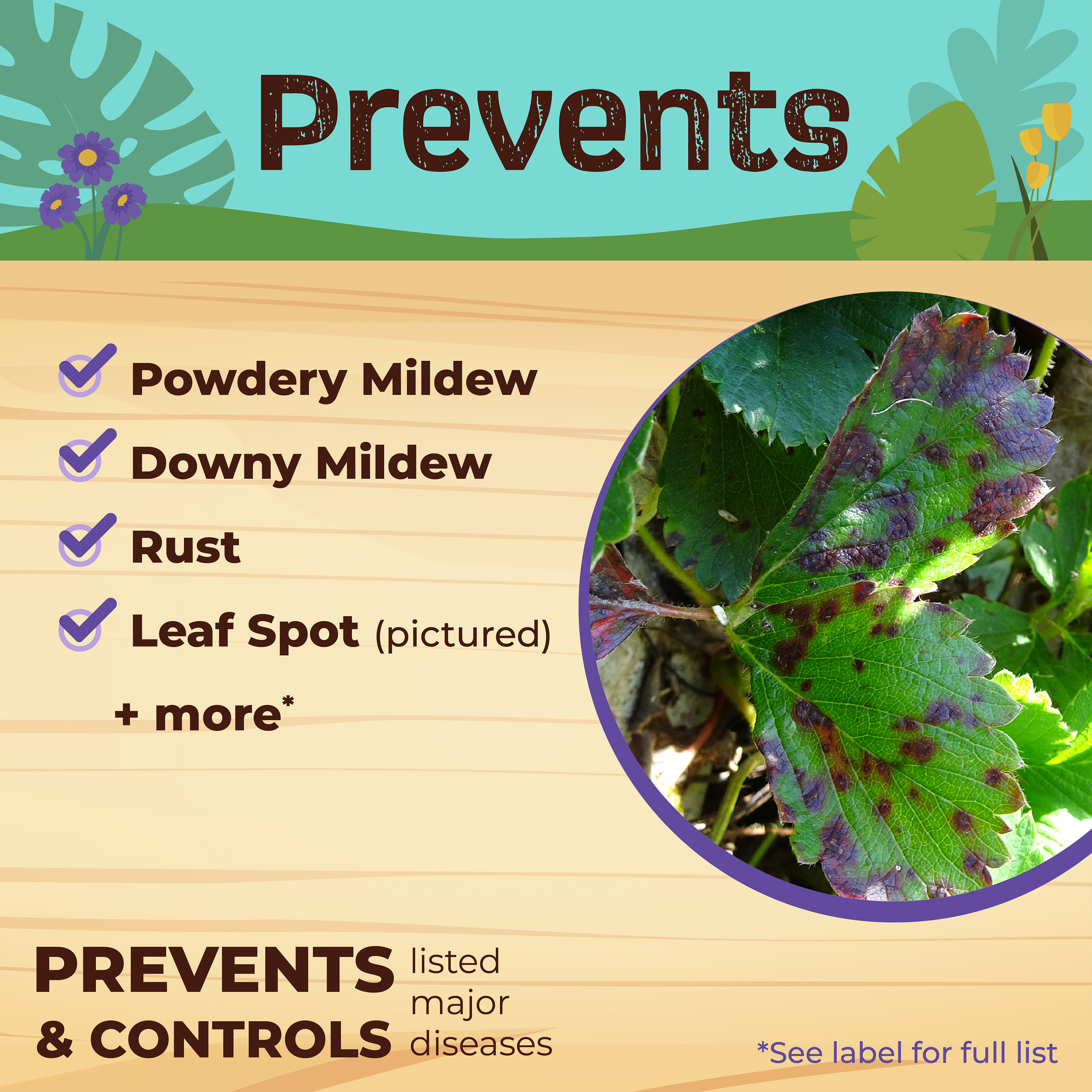 Prevents

Powdery Mildew

Downy Mildew

Rust

Leaf Spot (pictured)

+ more*

PREVENTS & CONTROLS listed major diseases

*See label for full list