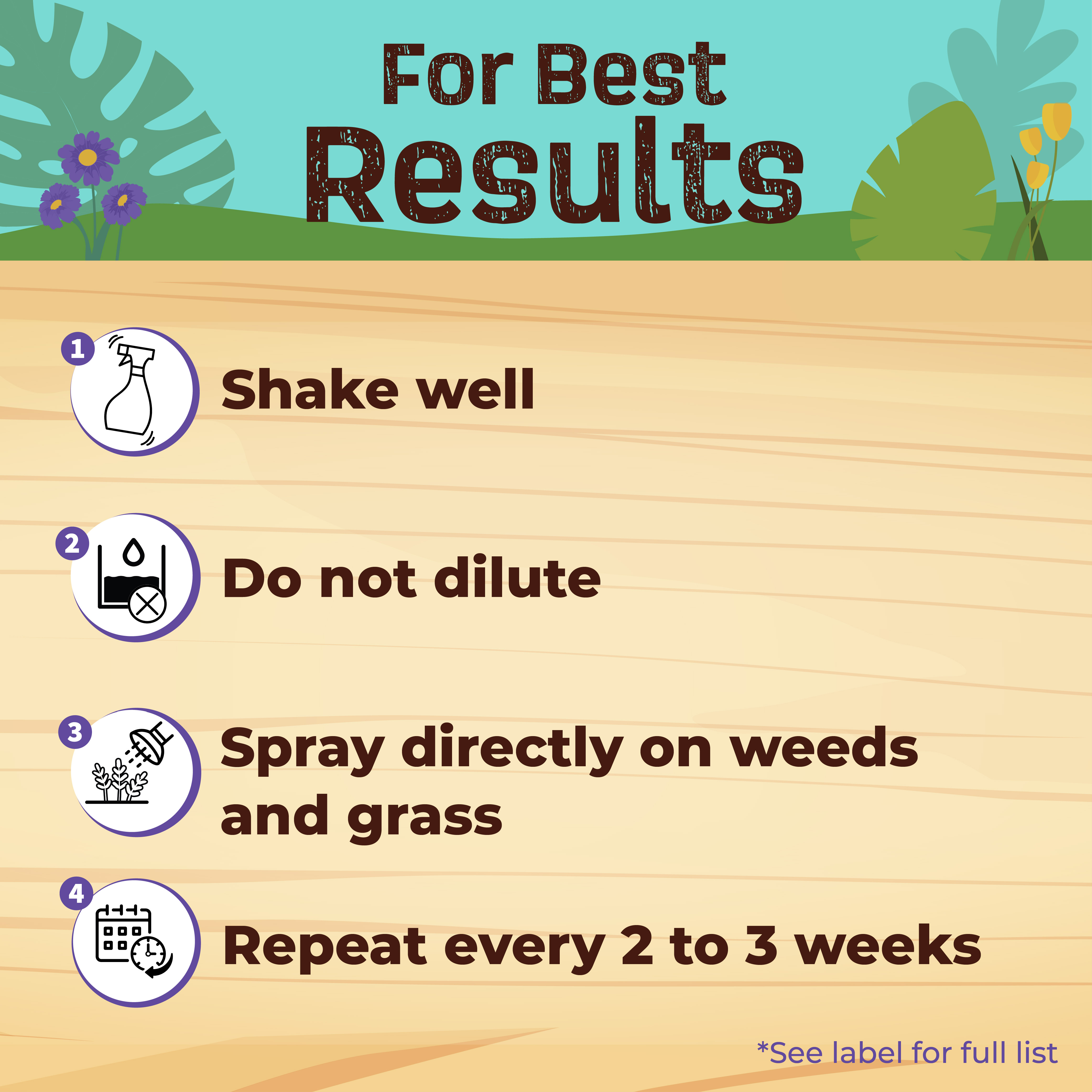 For Best
Results

1 Shake well

2 Do not dilute

3 Spray directly on weeds and grass

4 Repeat every 2 to 3 weeks

*See label for full list