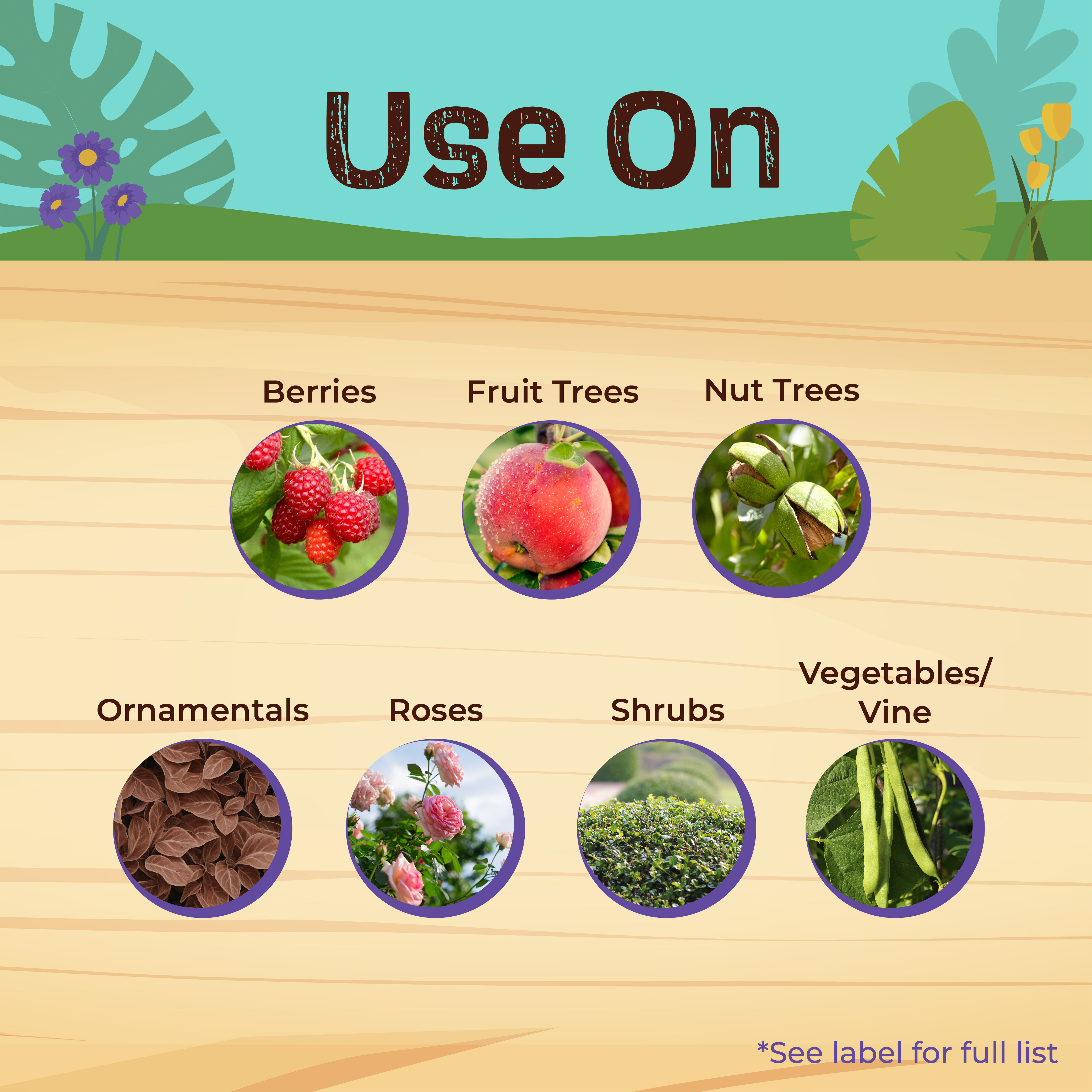 Use On

Berries

Fruit Trees

Nut Trees

Ornamentals

Roses

Shrubs

Vegetables/ Vine

*See label for full list