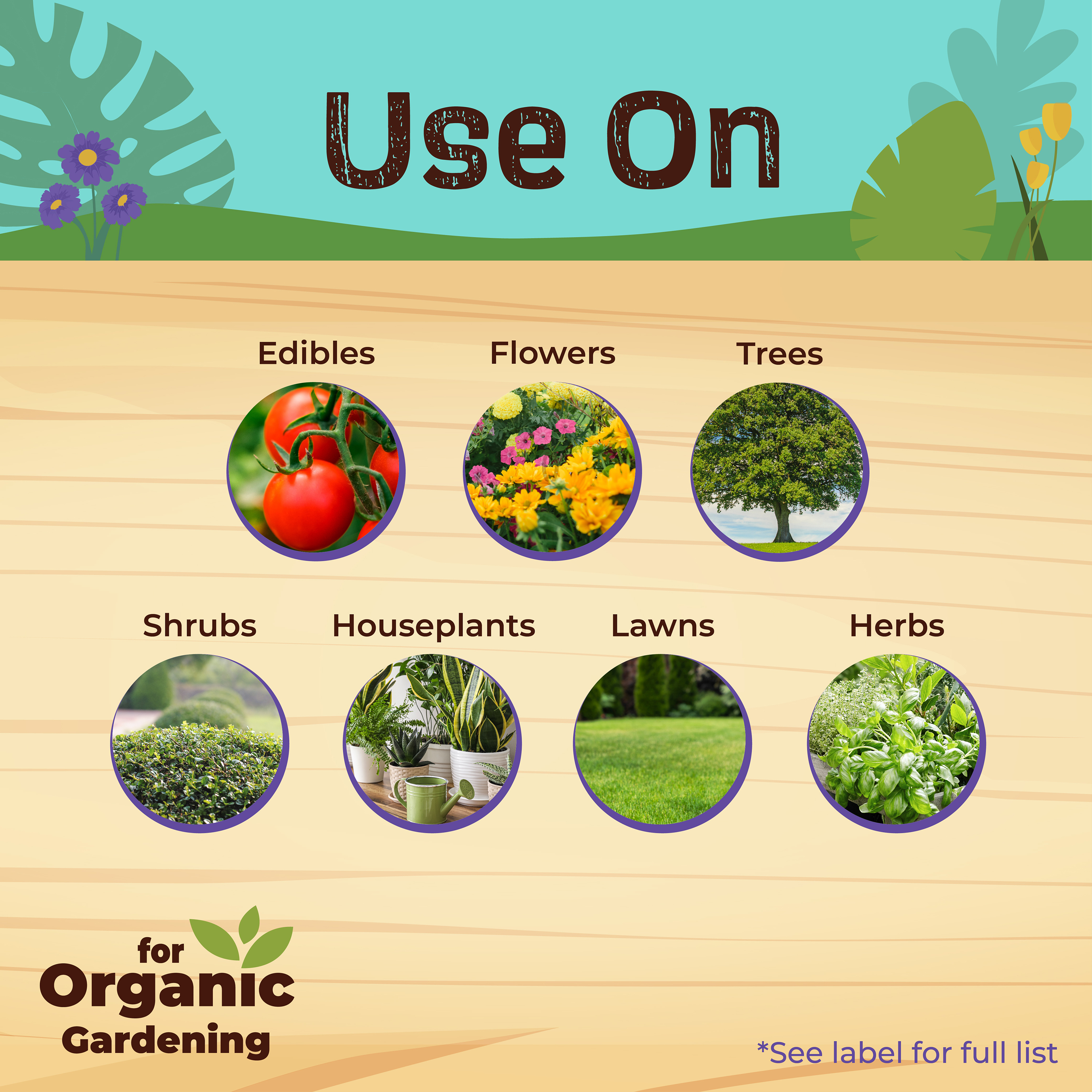 Use On

Edibles

Flowers

Trees

Shrubs

Houseplants

Lawns

Herbs

for Organic Gardening

*See label for full list