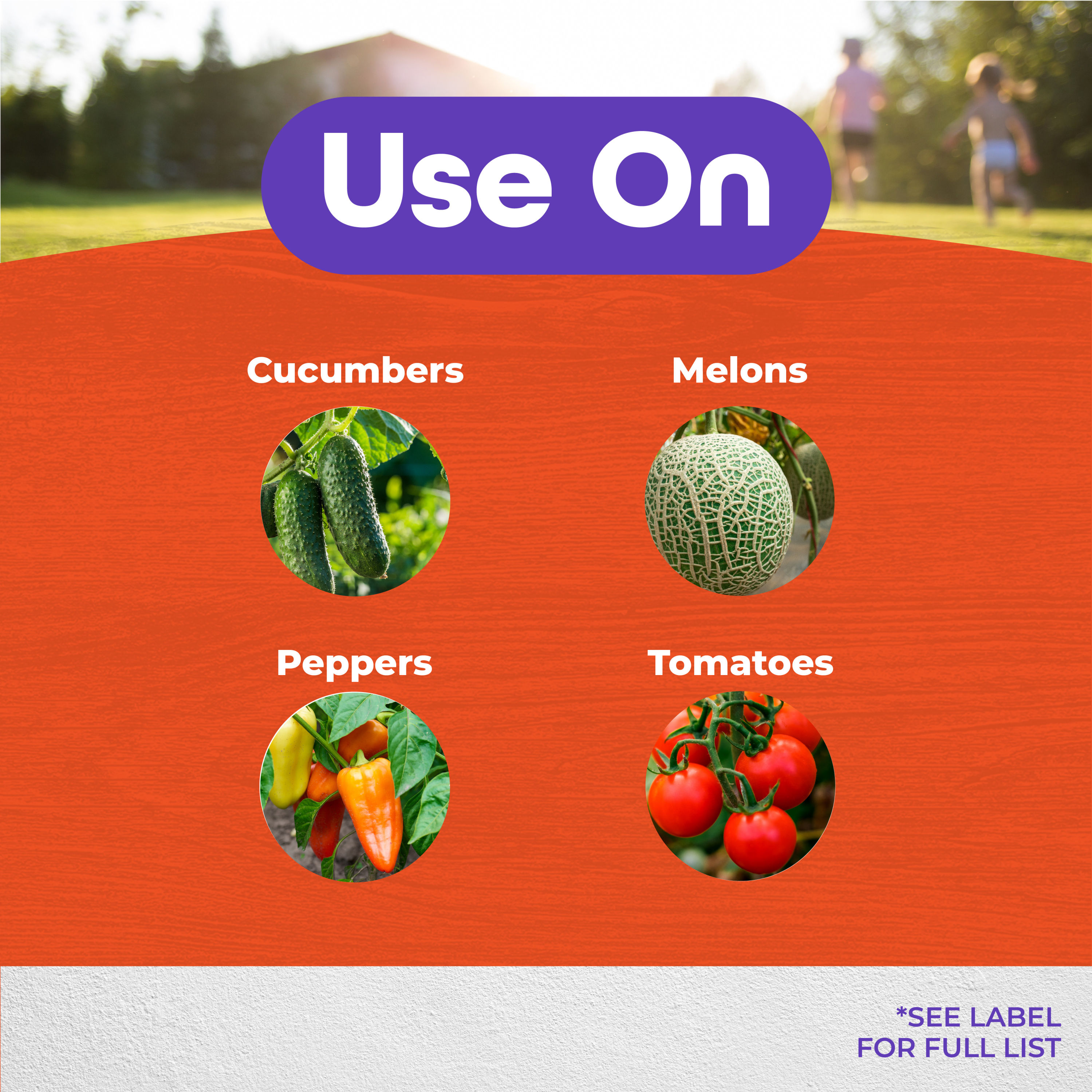 Use On

Cucumbers

Melons

Peppers

Tomatoes

*SEE LABEL FOR FULL LIST