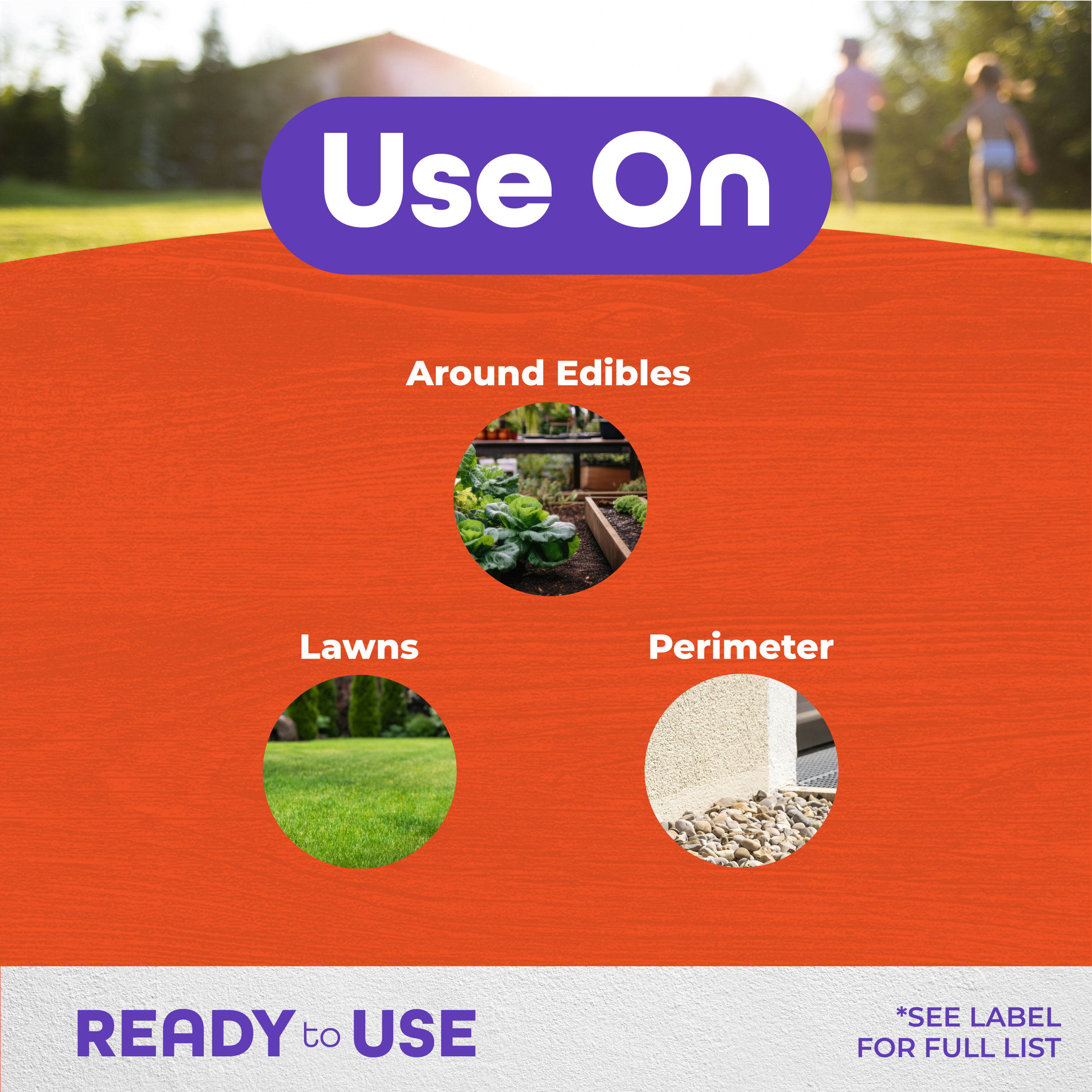 Use On

Around Edibles

Lawns

Perimeter

READY to USE

*SEE LABEL FOR FULL LIST