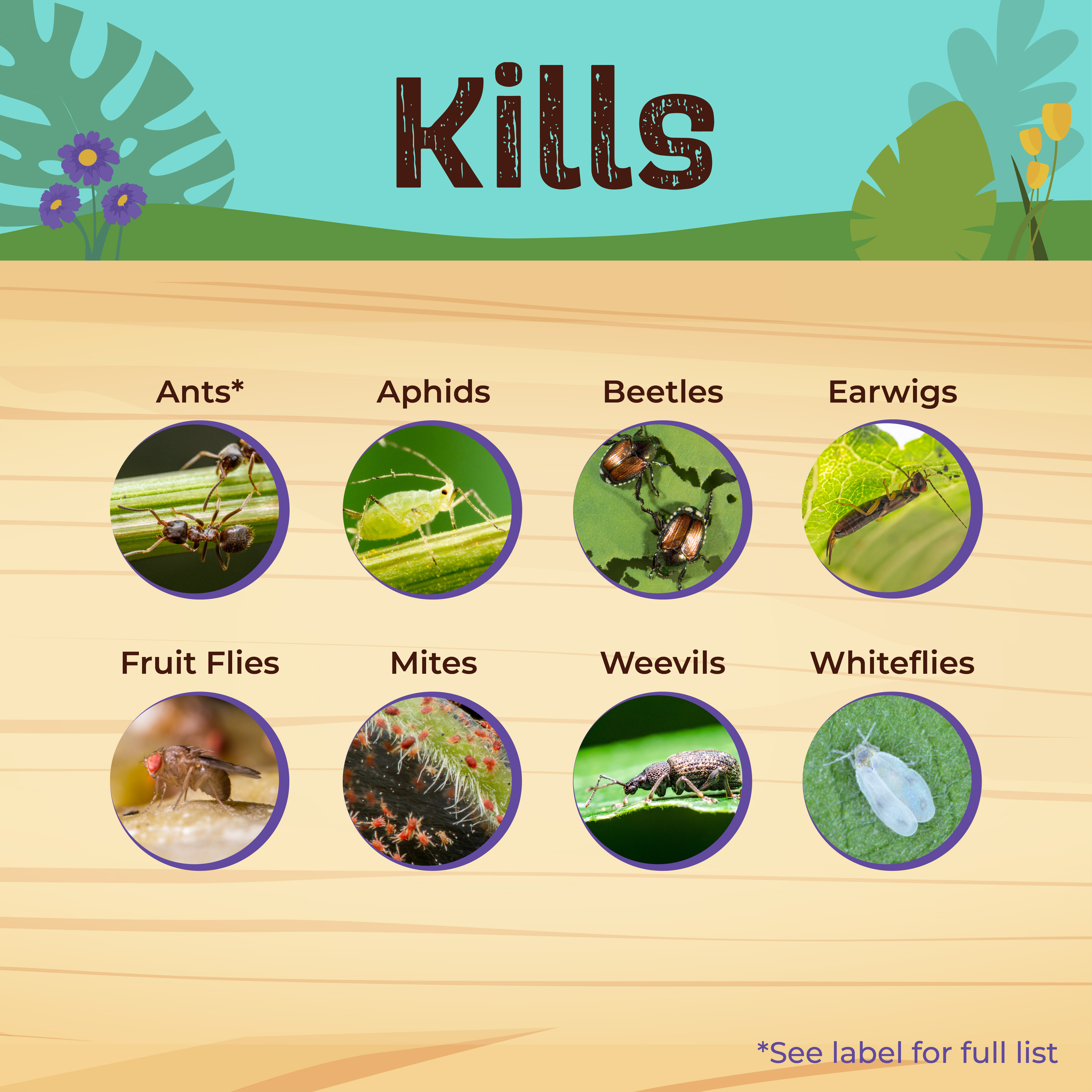 Kills

Ants*

Aphids

Beetles

Earwigs

Fruit Flies

Mites

Weevils

Whiteflies

*See label for full list