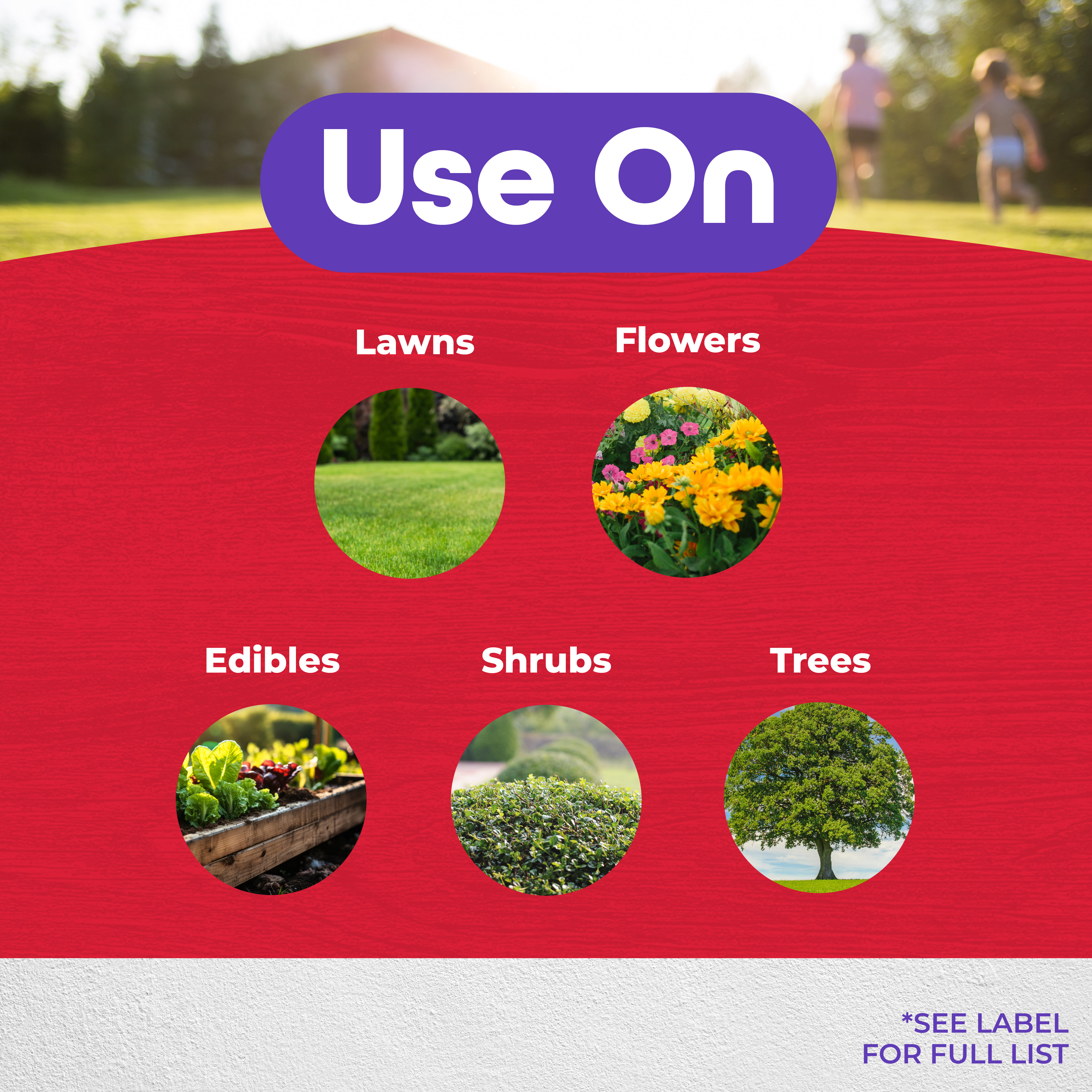 Use On

Lawns

Flowers

Edibles

Shrubs

Trees

*SEE LABEL FOR FULL LIST