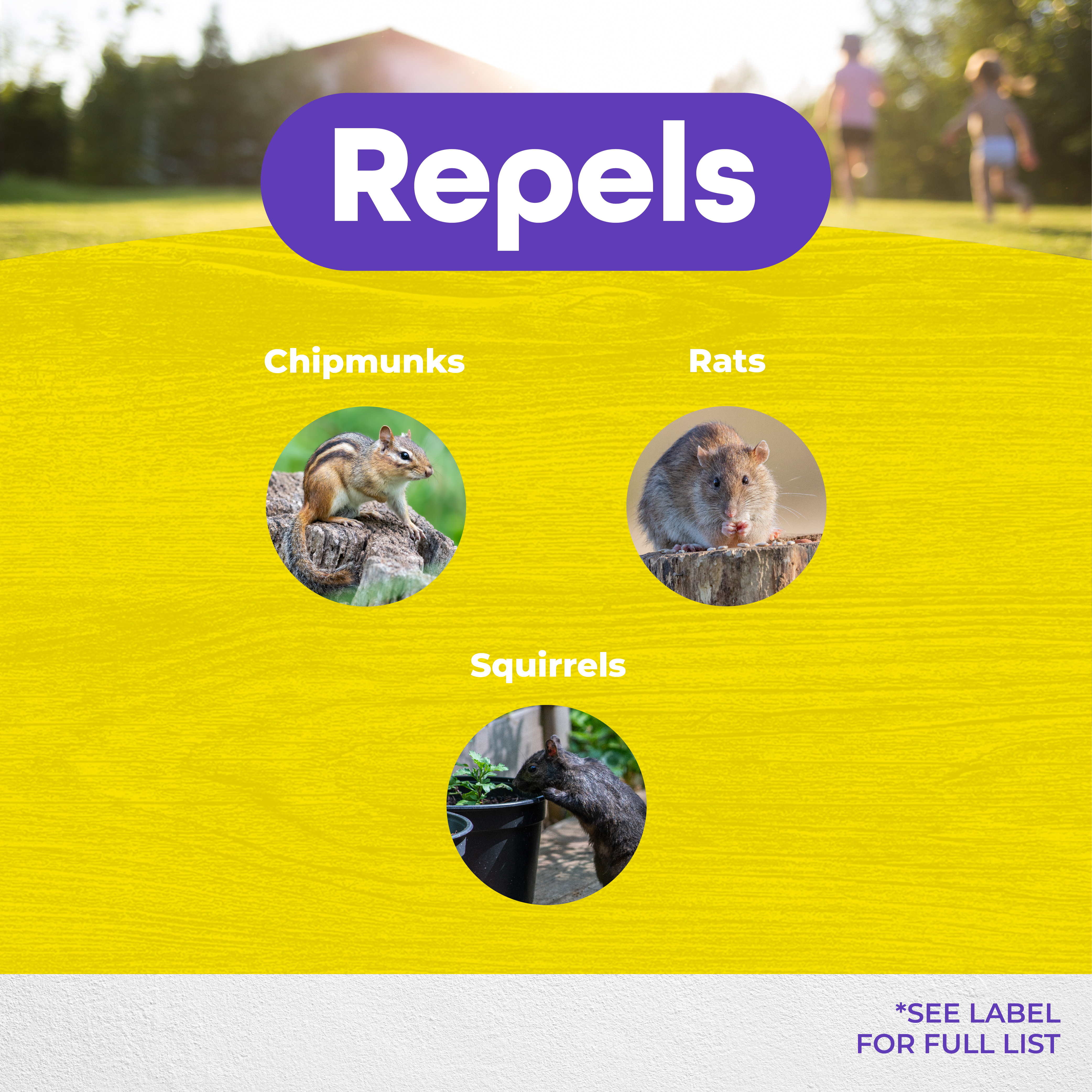 Repels

Chipmunks

Rats

Squirrels

*SEE LABEL FOR FULL LIST