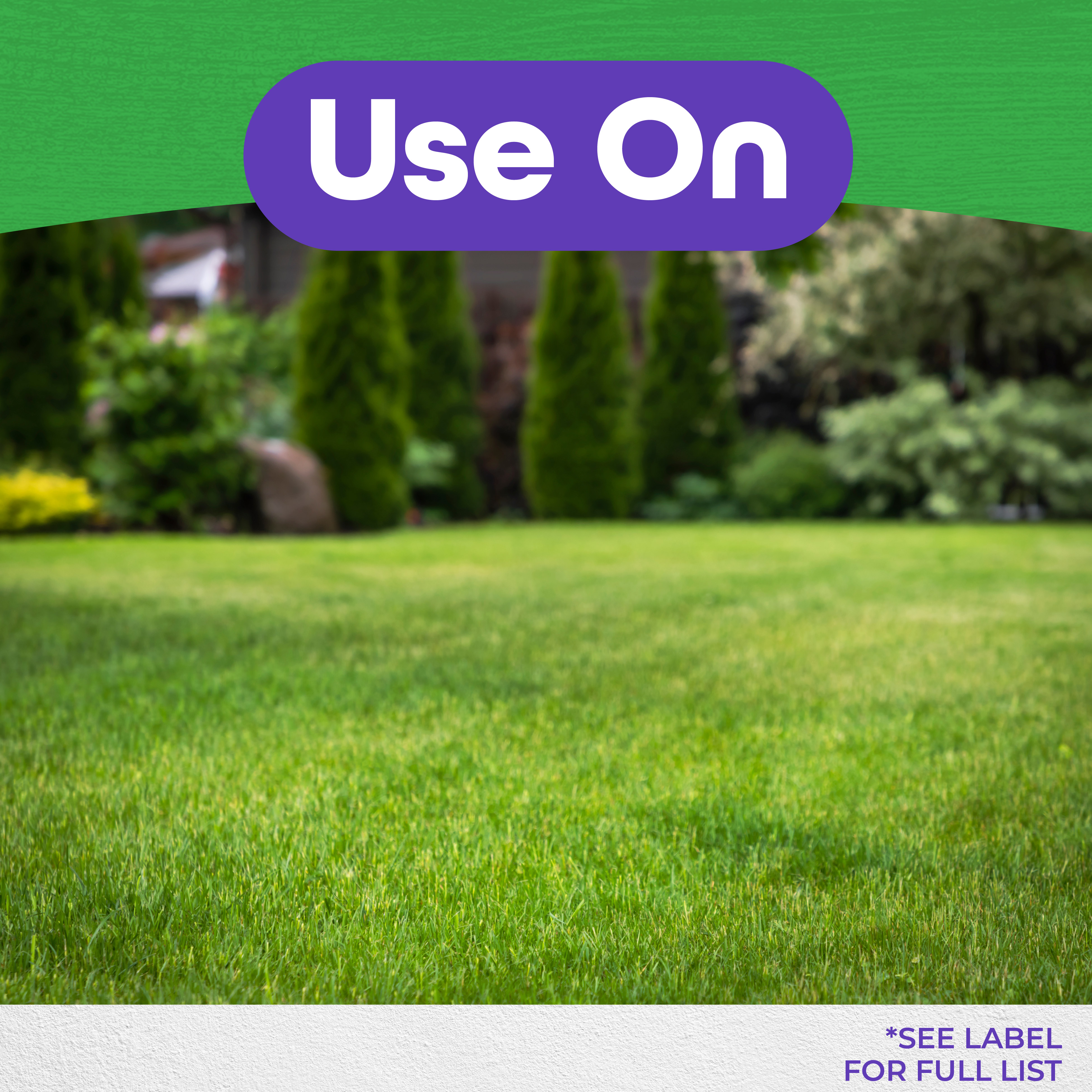 Use On

*SEE LABEL FOR FULL LIST