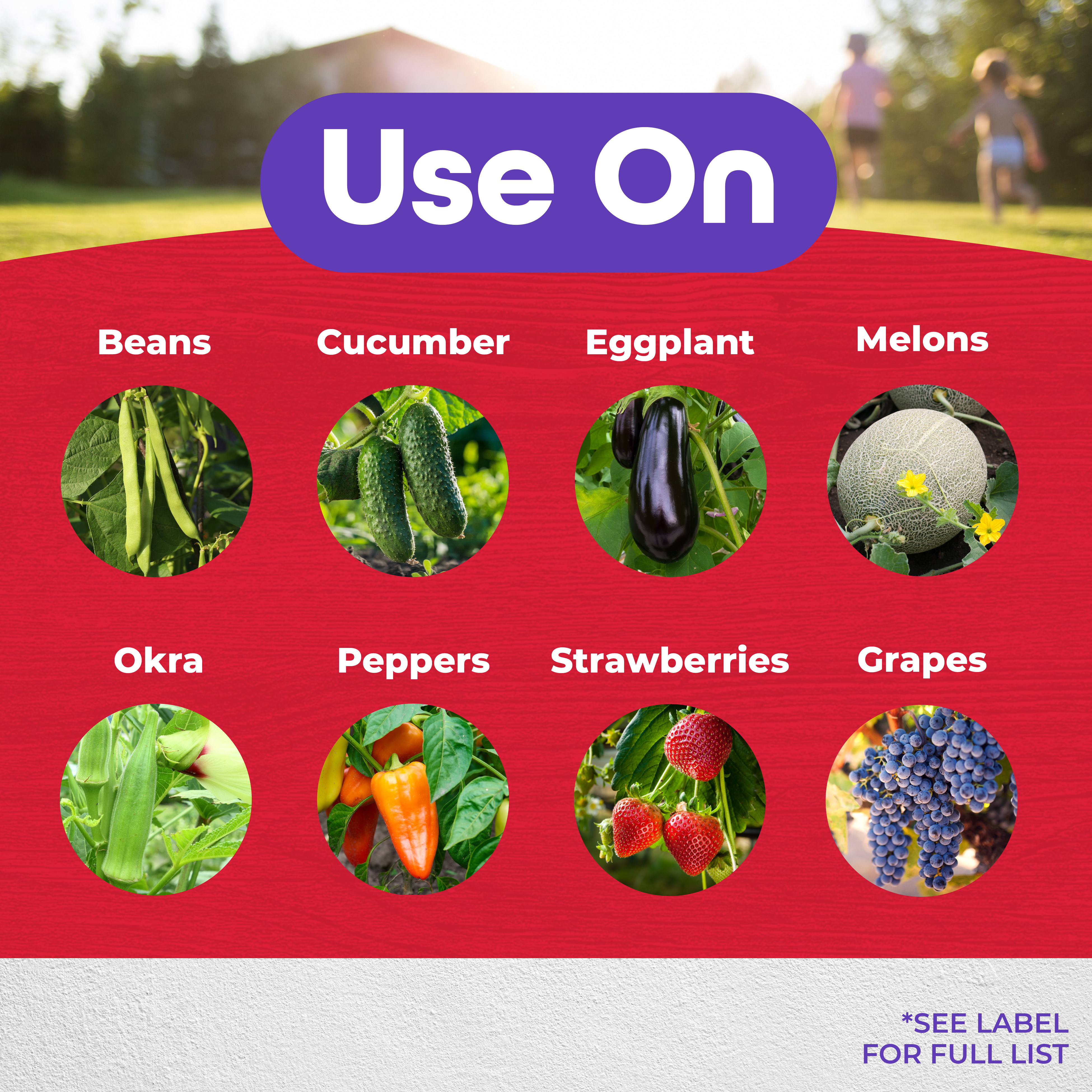 Use On

Beans

Cucumber

Eggplant

Melons

Okra

Peppers

Strawberries

Grapes

*SEE LABEL FOR FULL LIST