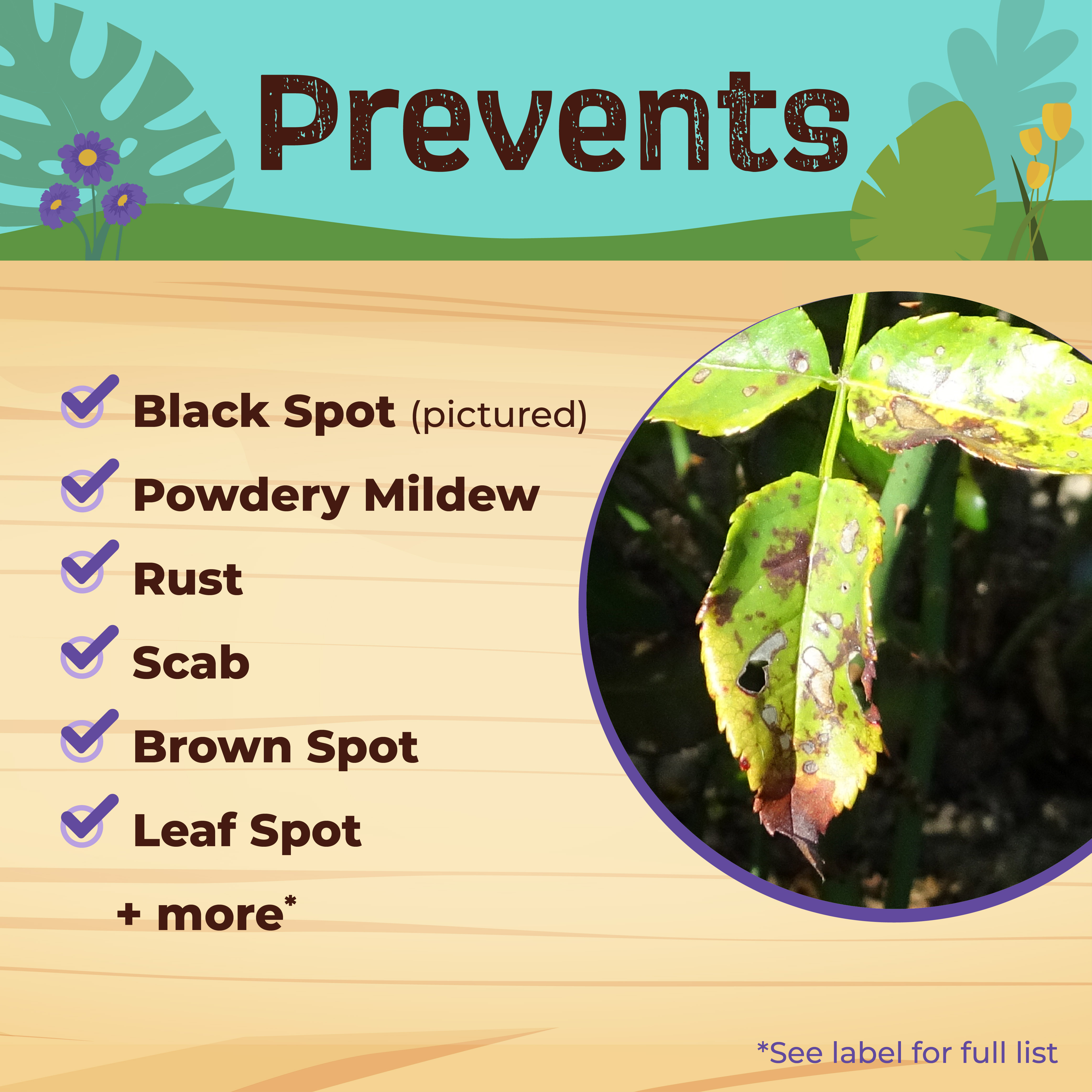 Prevents

Black Spot (pictured)

Powdery Mildew

Rust

Scab

Brown Spot

Leaf Spot

+ more*

*See label for full list