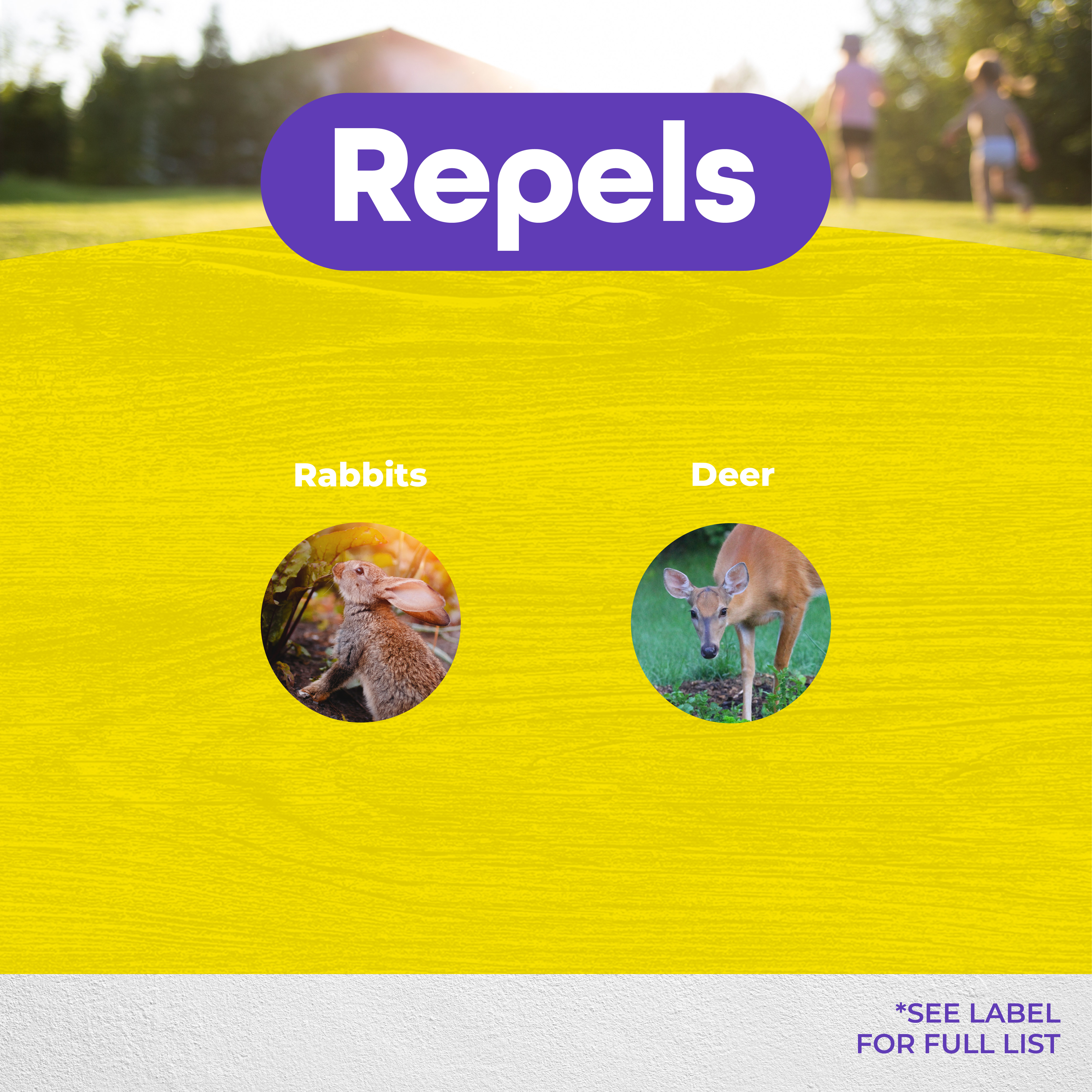 Repels

Rabbits

Deer

*SEE LABEL FOR FULL LIST