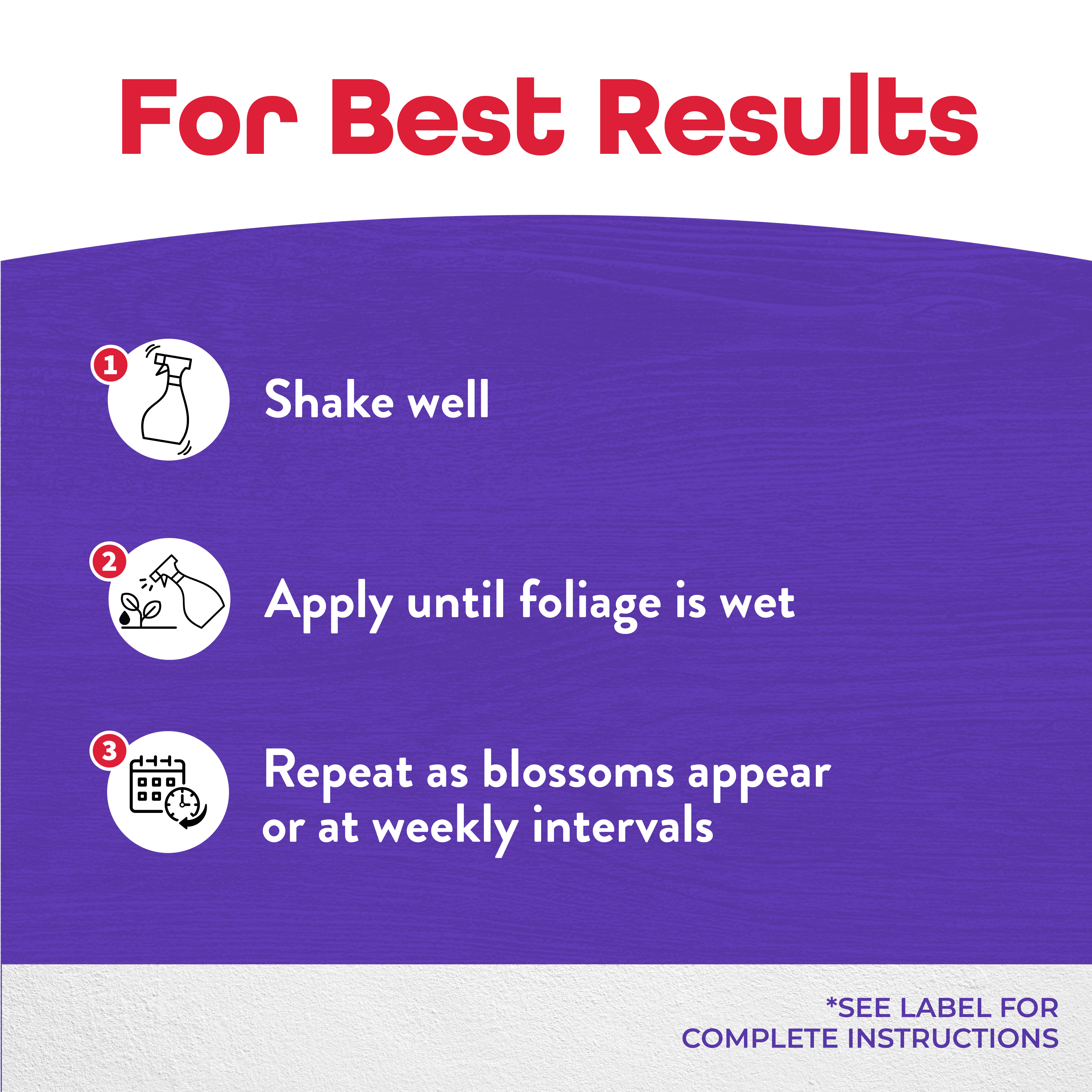 For Best Results

1 Shake well

2 Apply until foliage is wet

3 Repeat as blossoms appear or at weekly intervals

*SEE LABEL FOR COMPLETE INSTRUCTIONS