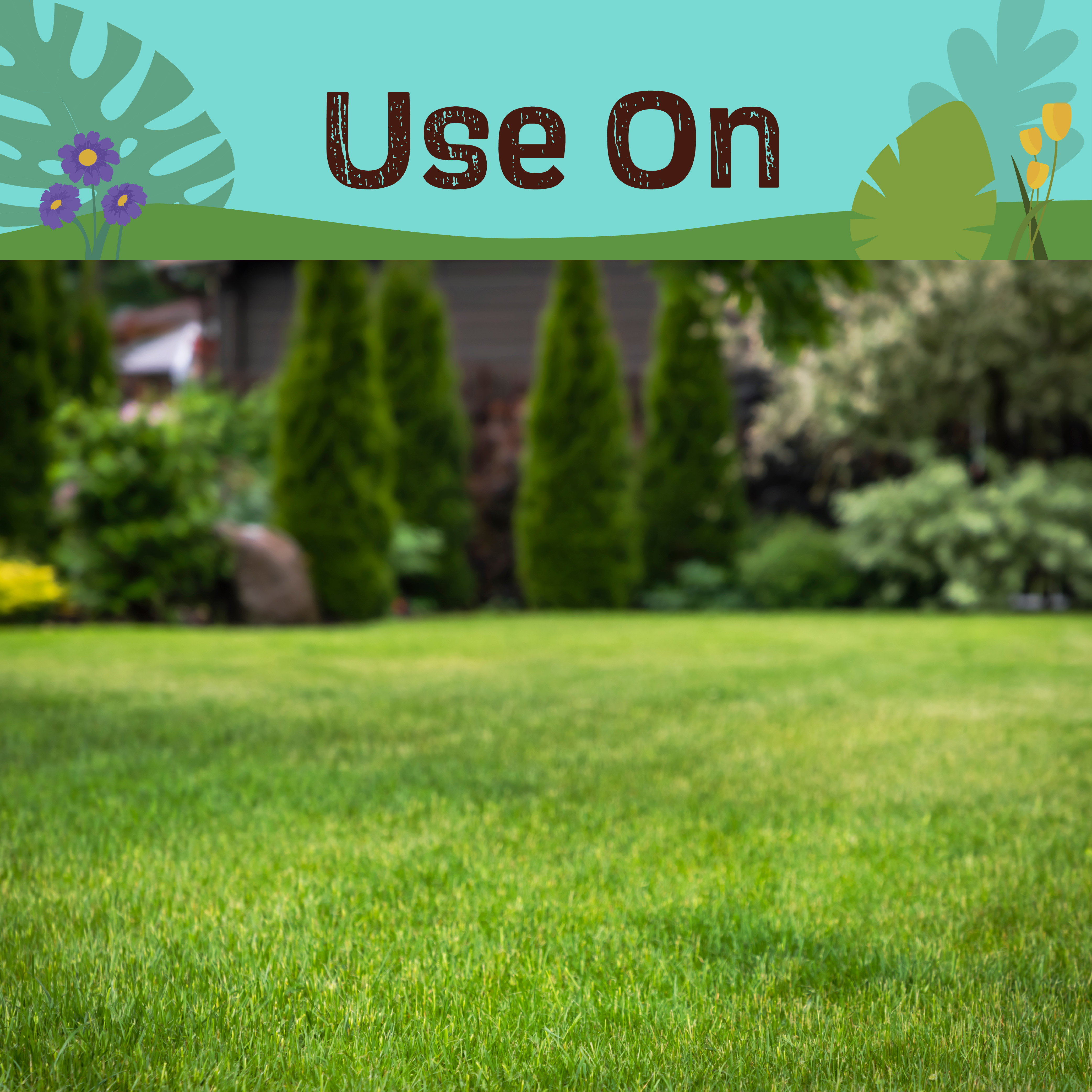 Use On