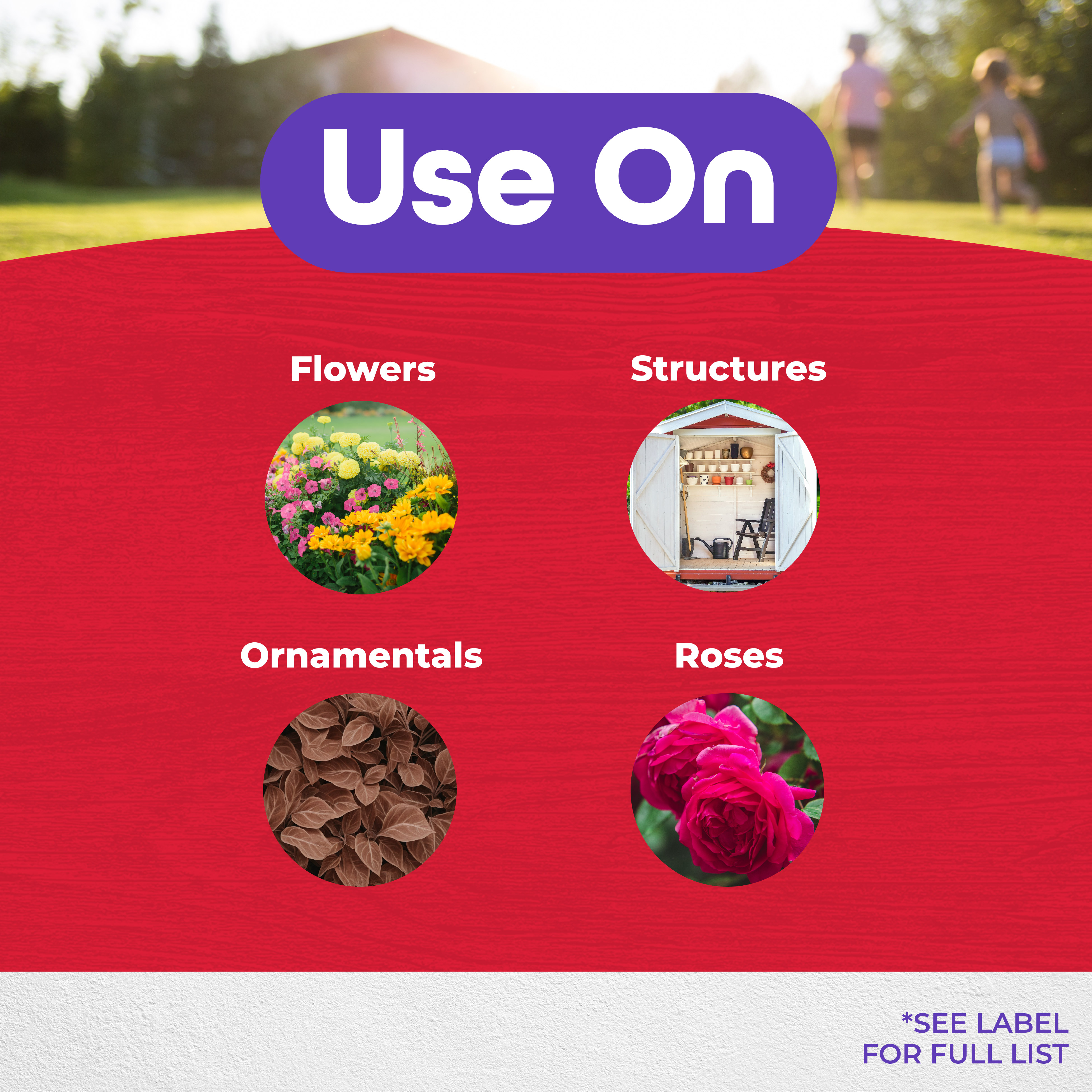 Use On

Flowers

Structures

Ornamentals

Roses

*SEE LABEL FOR FULL LIST