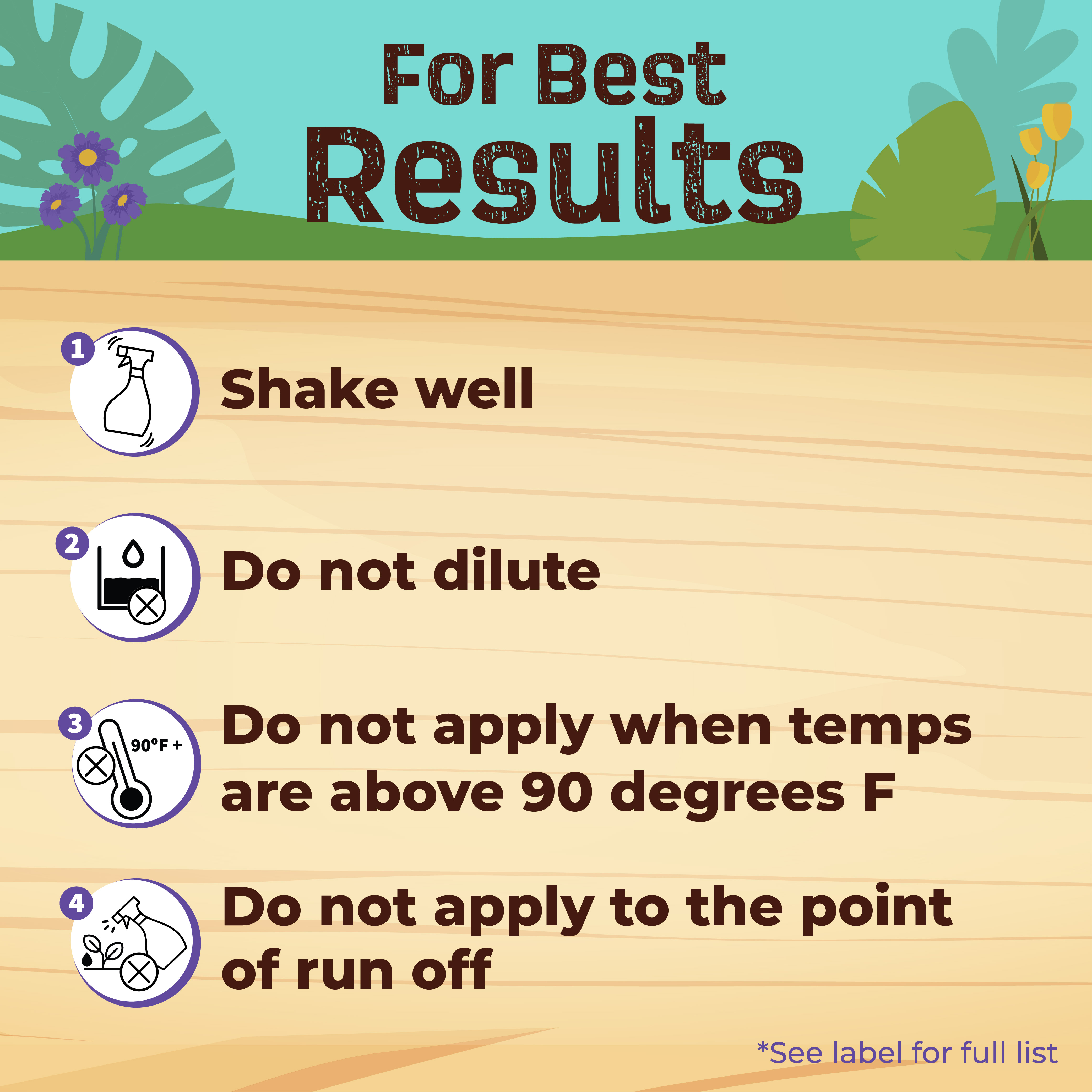 For Best
Results

1 Shake well

2 Do not dilute

3 90°F + Do not apply when temps are above 90 degrees F

4 Do not apply to the point of run off

*See label for full list