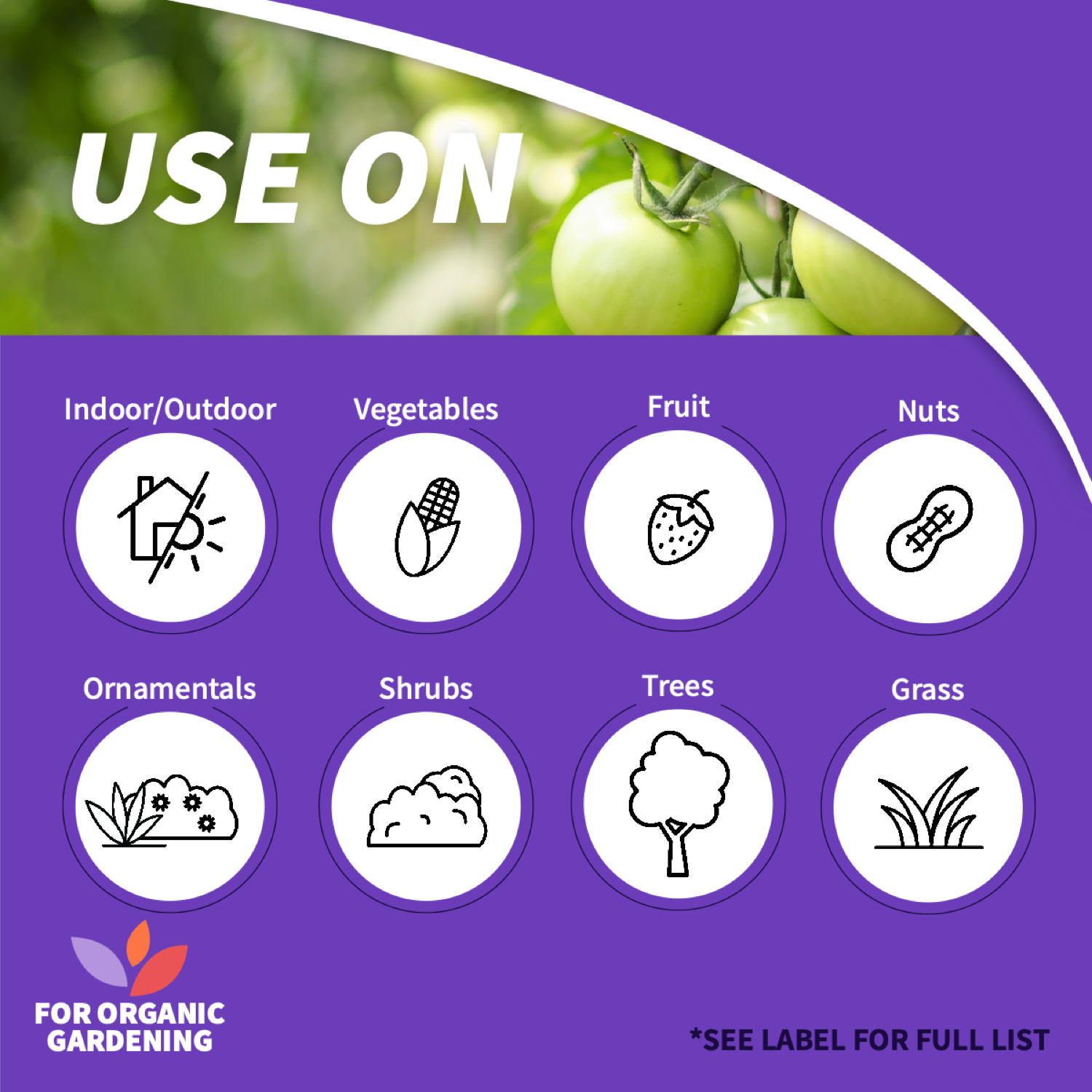 USE ON

Indoor/Outdoor

Vegetables

Fruit

Nuts

Ornamentals

Shrubs

Trees

Grass

FOR ORGANIC GARDENING

*SEE LABEL FOR FULL LIST