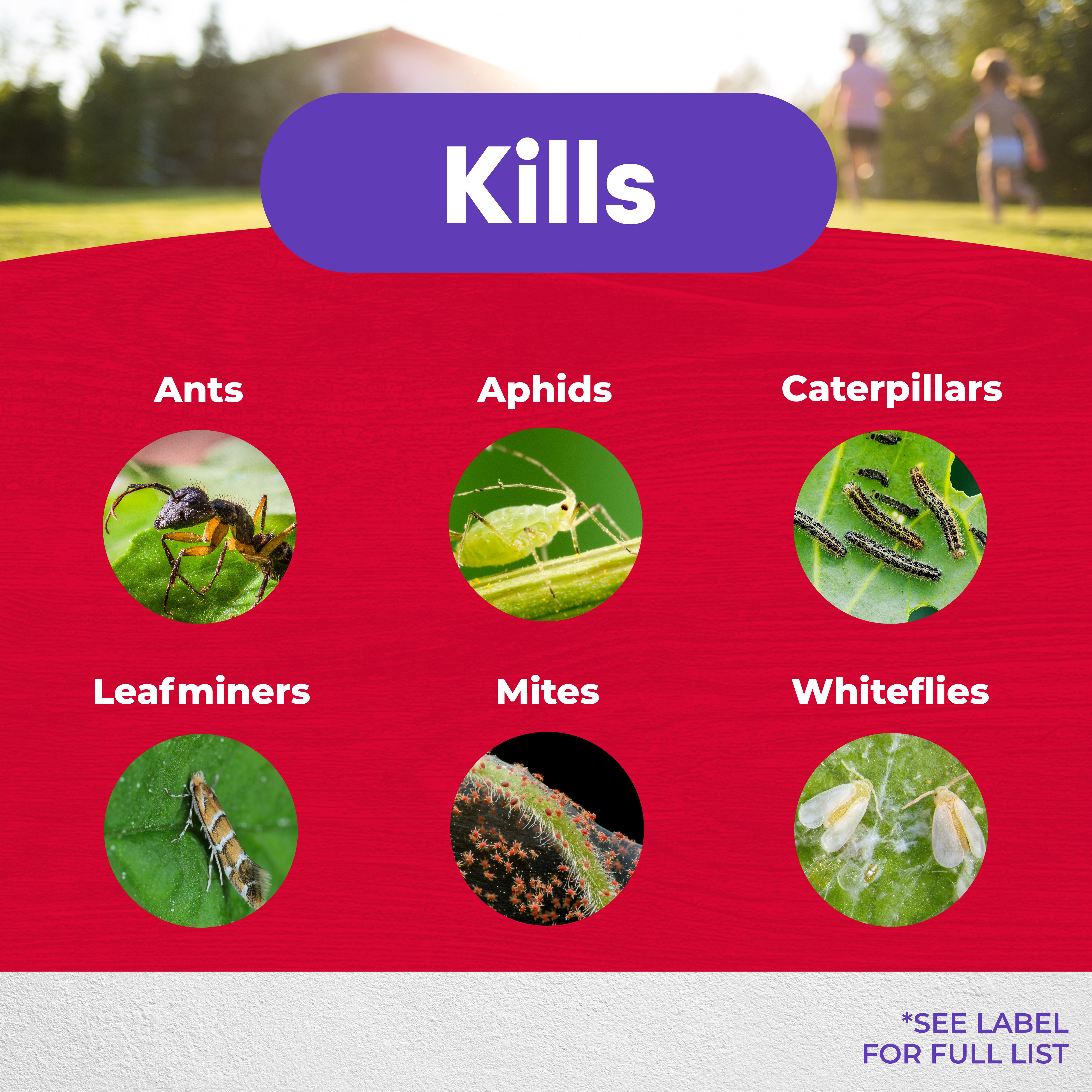 Kills

Ants

Aphids

Caterpillars

Leafminers

Mites

Whiteflies

*SEE LABEL FOR FULL LIST