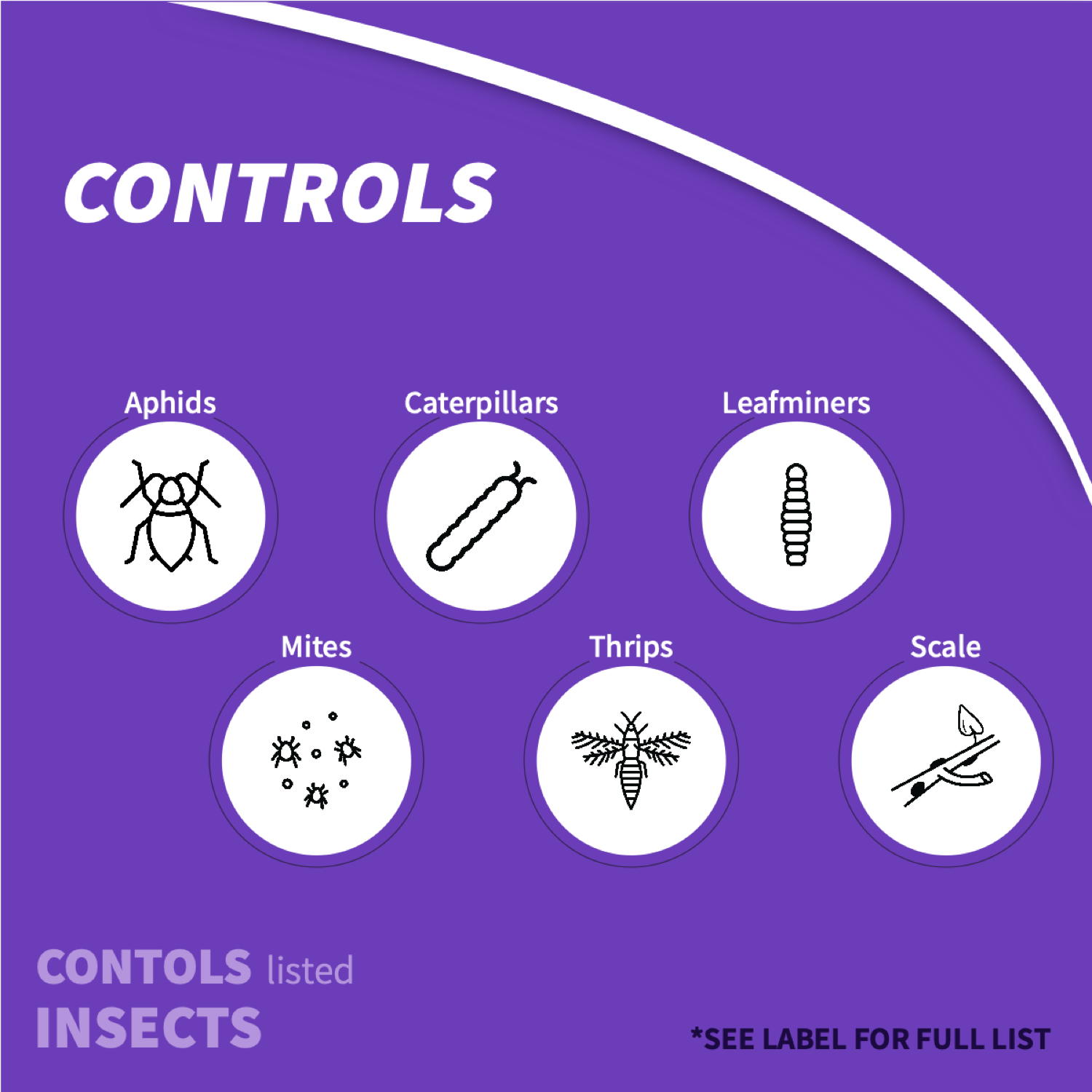 CONTROLS

Aphids

Caterpillars

Leafminers

Mites

Thrips

Scale

CONTOLS listed
INSECTS

*SEE LABEL FOR FULL LIST