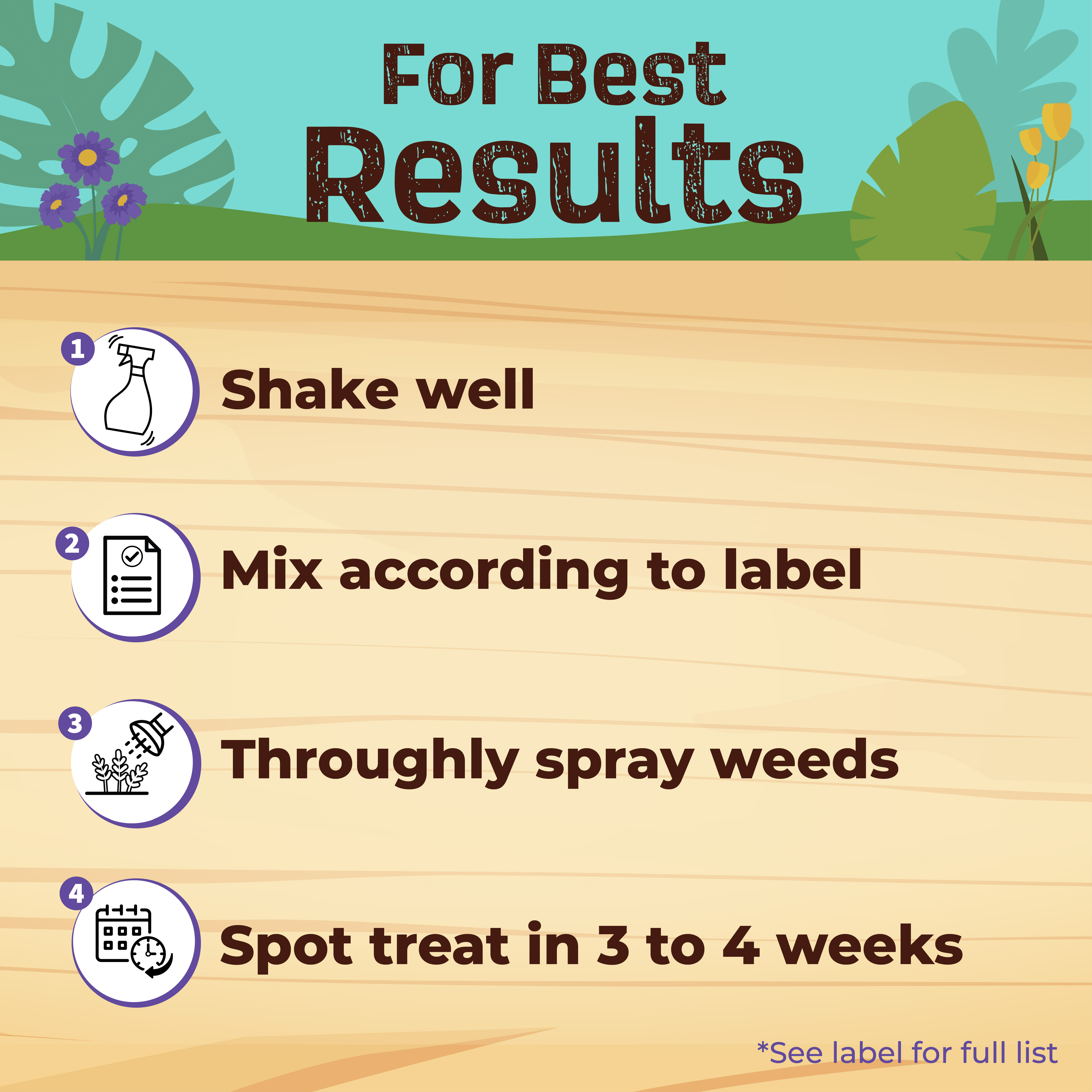 For Best Results

1 Shake well

2 Mix according to label

3 Throughly spray weeds

4 Spot treat in 3 to 4 weeks

*See label for full list