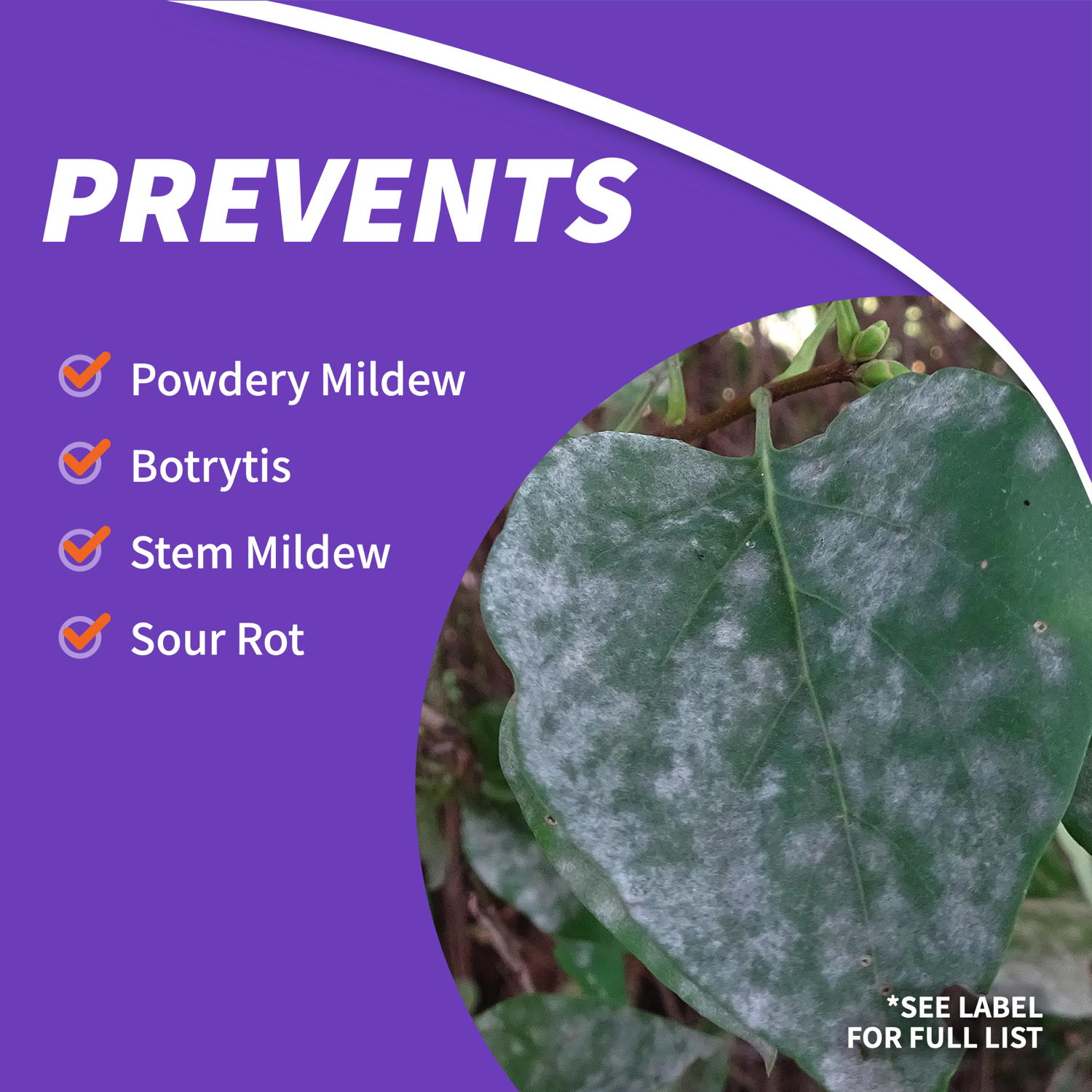 PREVENTS

Powdery Mildew

Botrytis

Stem Mildew

Sour Rot

*SEE LABEL FOR FULL LIST