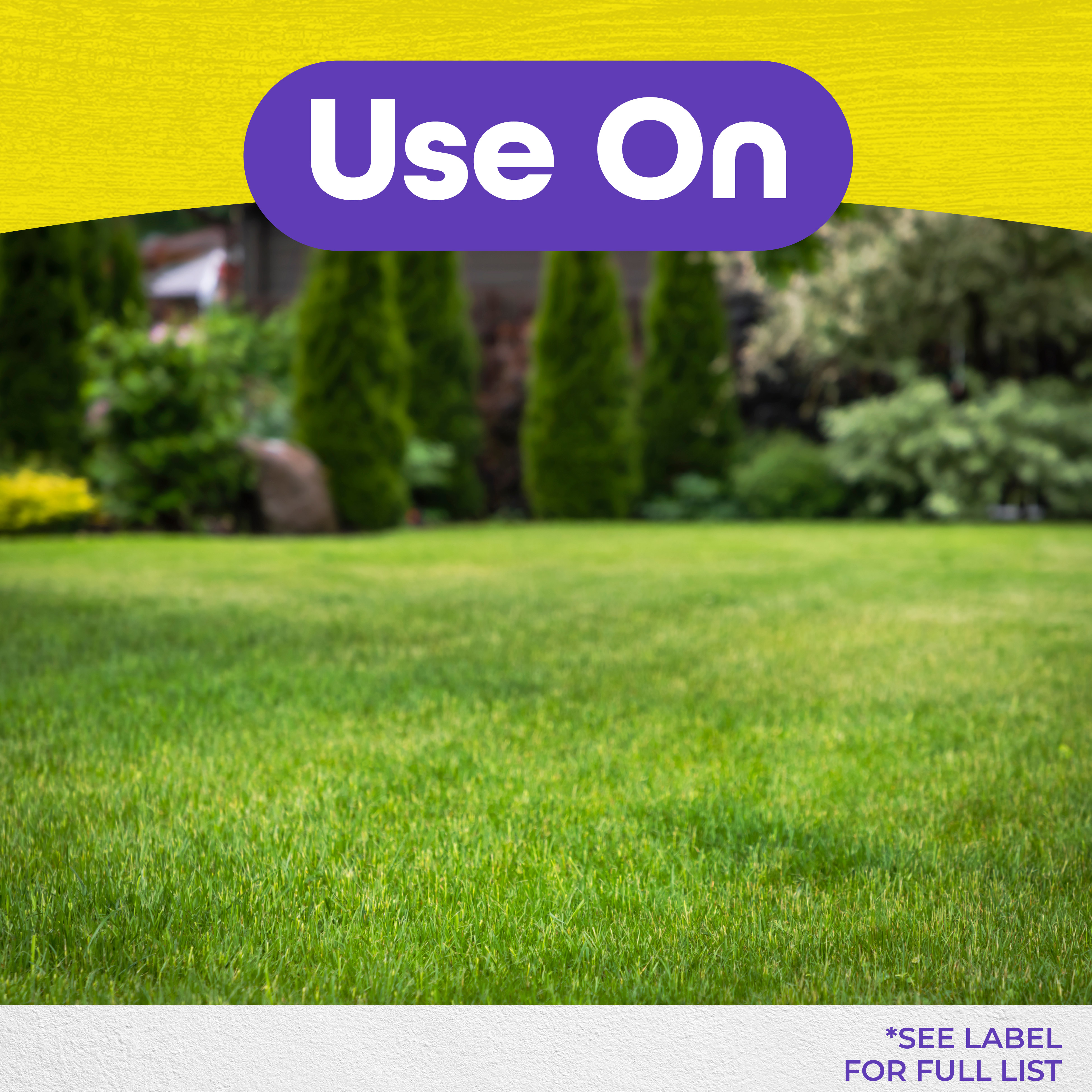 Use On

*SEE LABEL
FOR FULL LIST