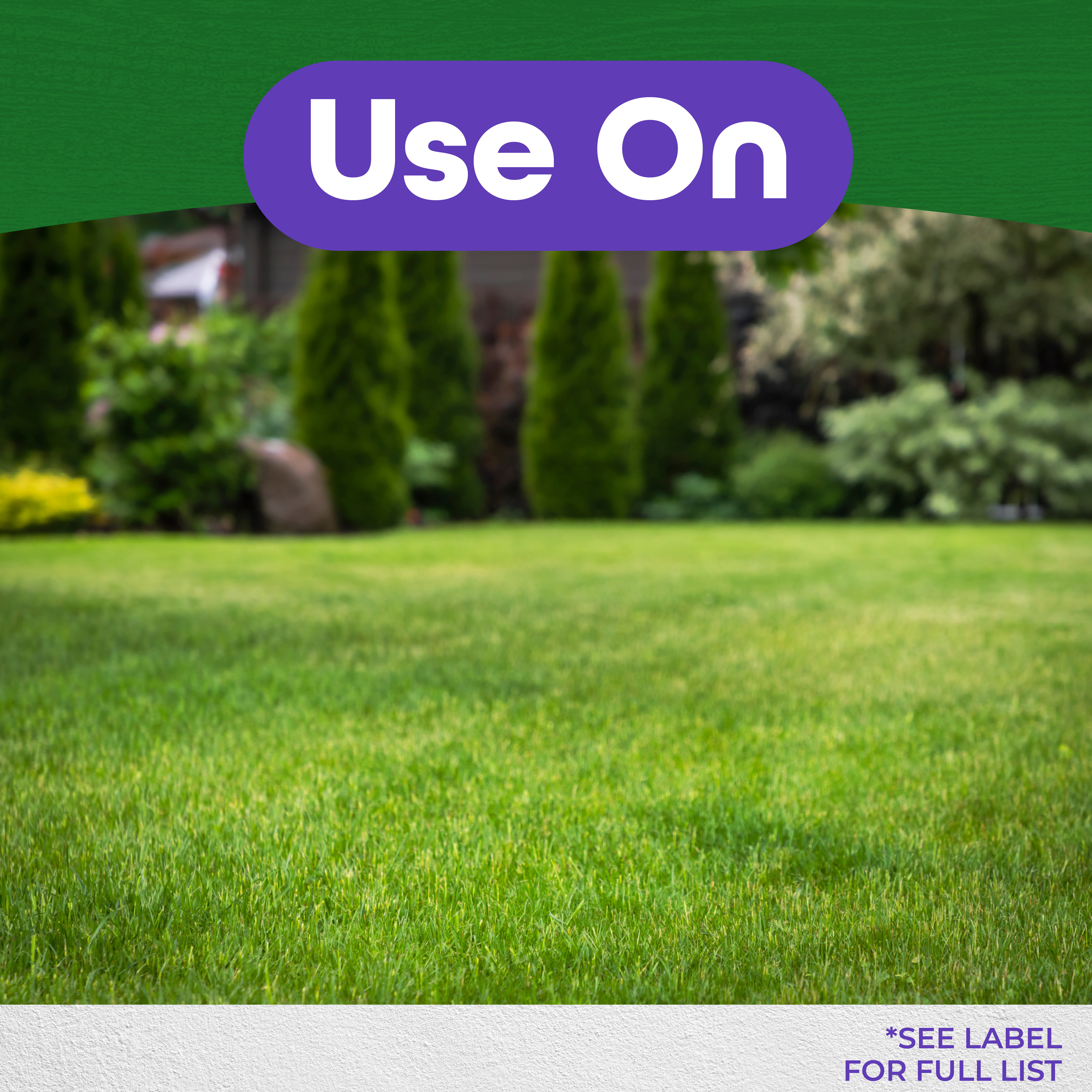 Use On

*SEE LABEL FOR FULL LIST