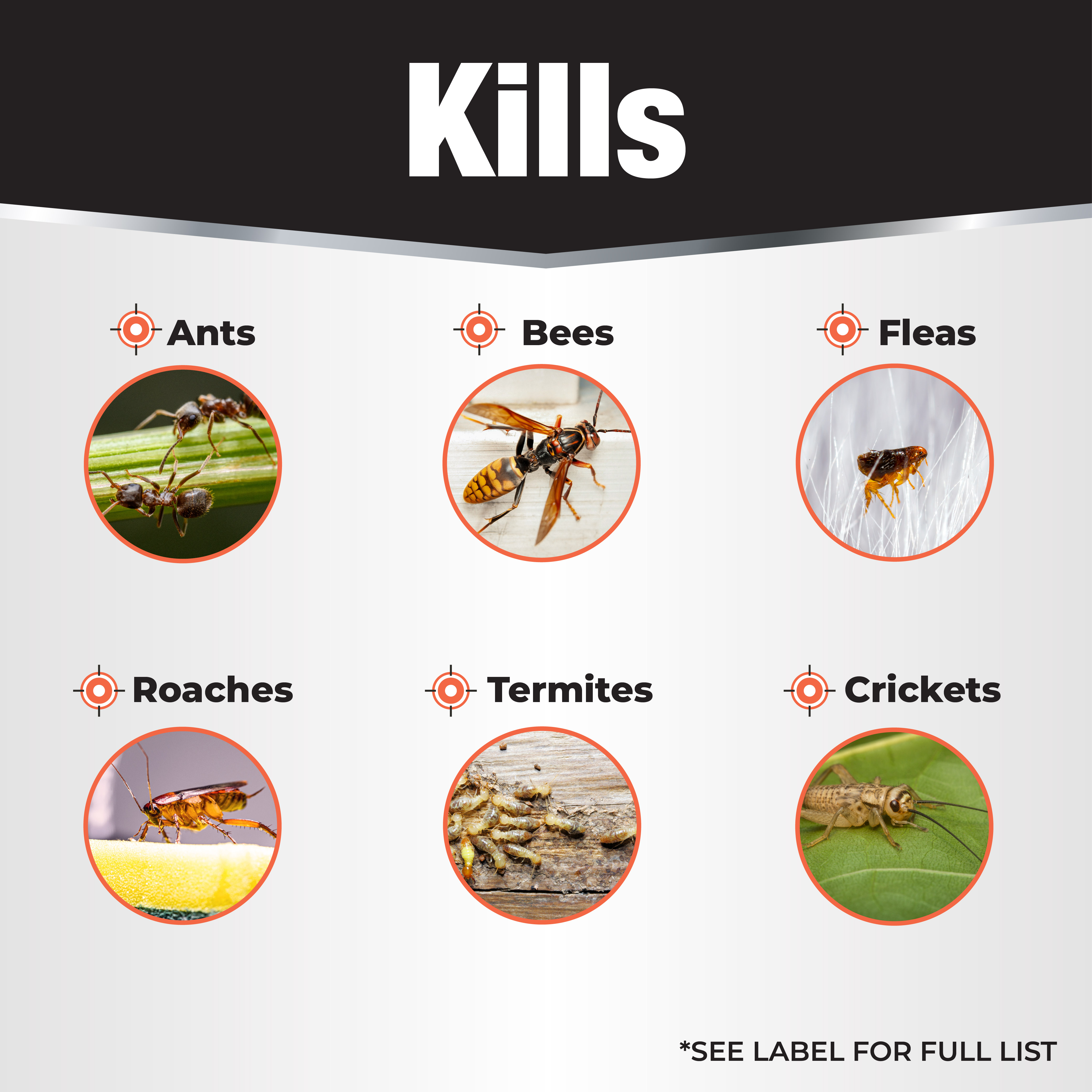 Kills

Ants

Bees

Fleas

Roaches

Termites

Crickets

*SEE LABEL FOR FULL LIST