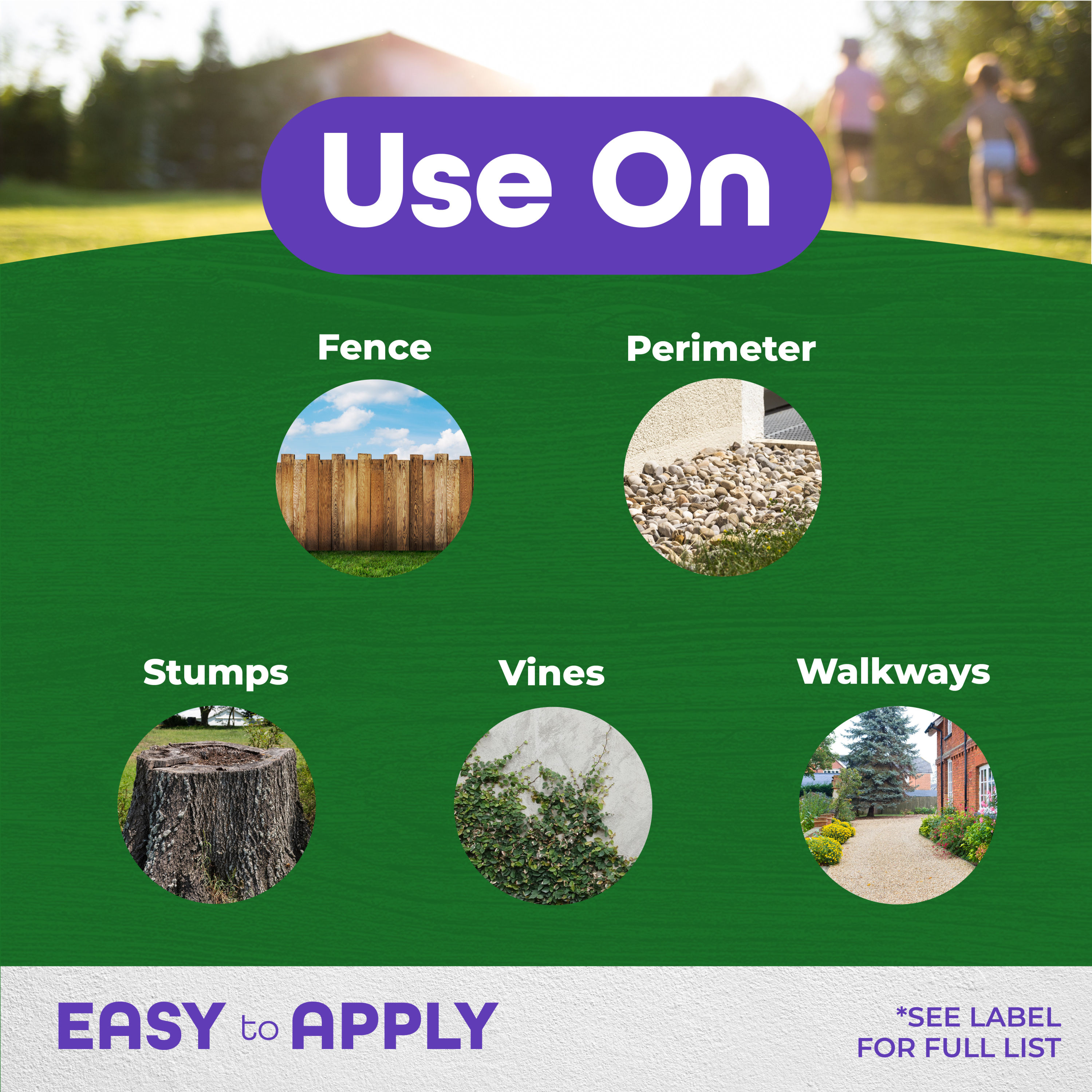 Use On

Fence

Perimeter

Stumps

Vines

Walkways

EASY to APPLY

*SEE LABEL FOR FULL LIST