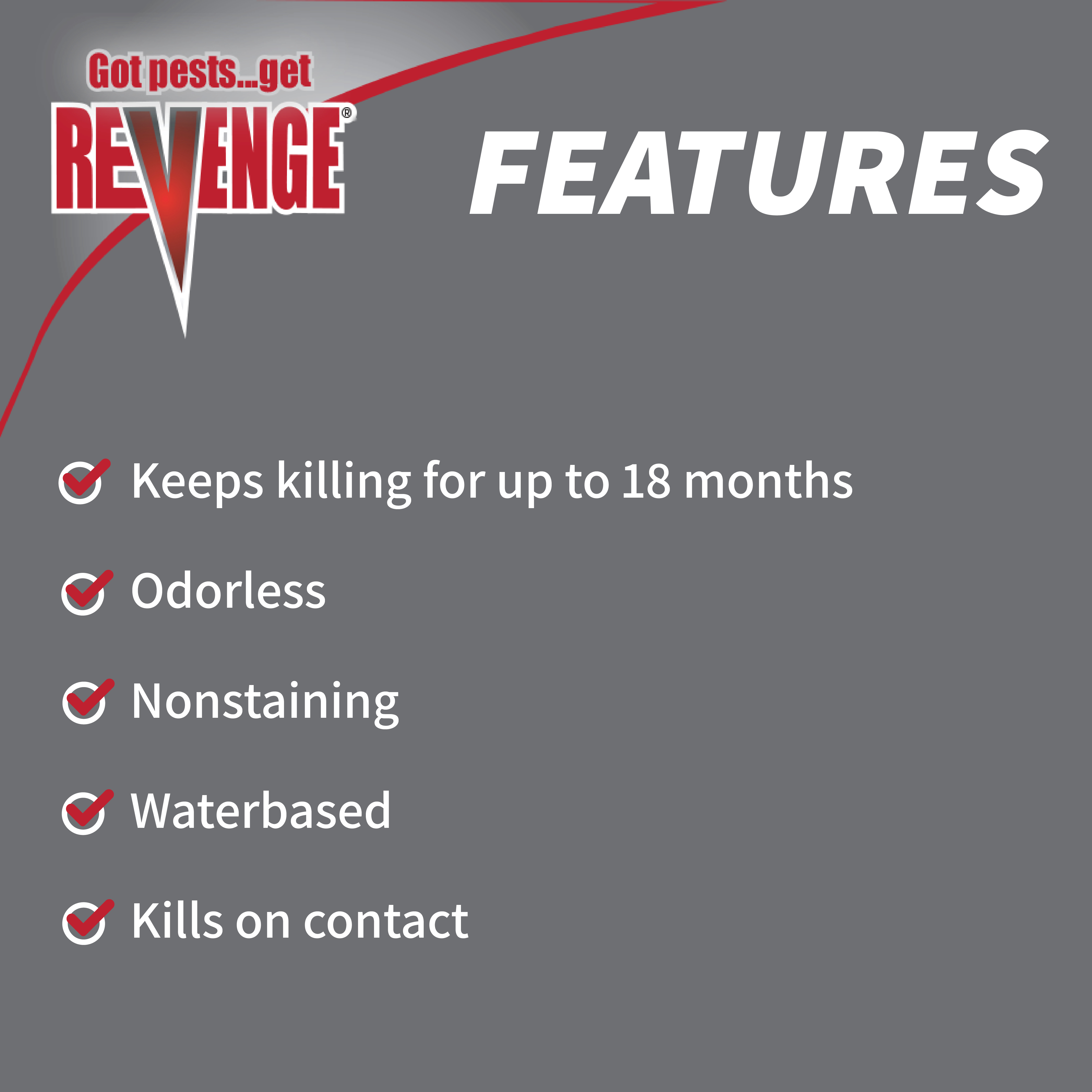 Got pests...get
REVENGE®

FEATURES

Keeps killing for up to 18 months

Odorless

Nonstaining

Waterbased

Kills on contact