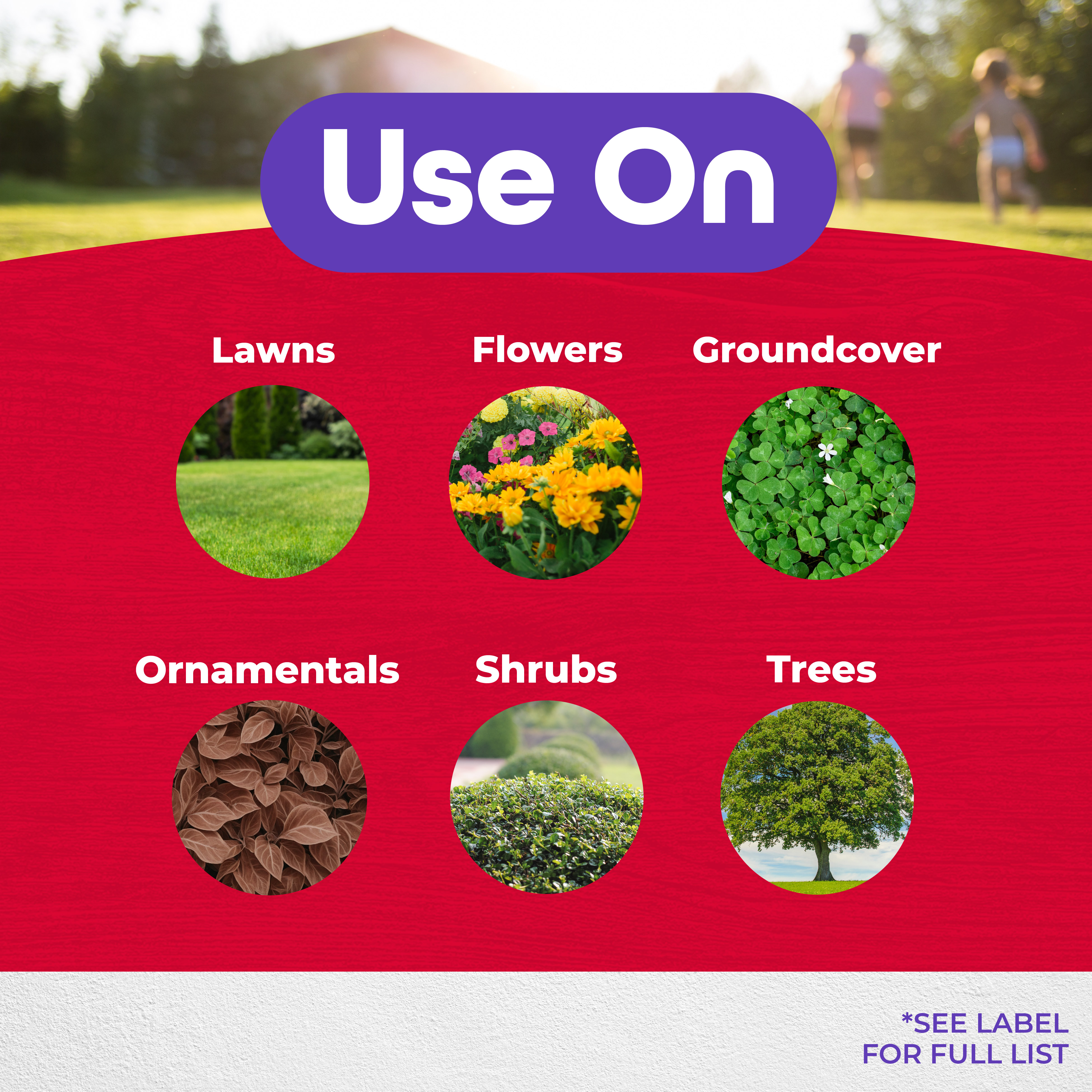 Use On

Lawns

Flowers

Groundcover

Ornamentals

Shrubs

Trees

*SEE LABEL FOR FULL LIST