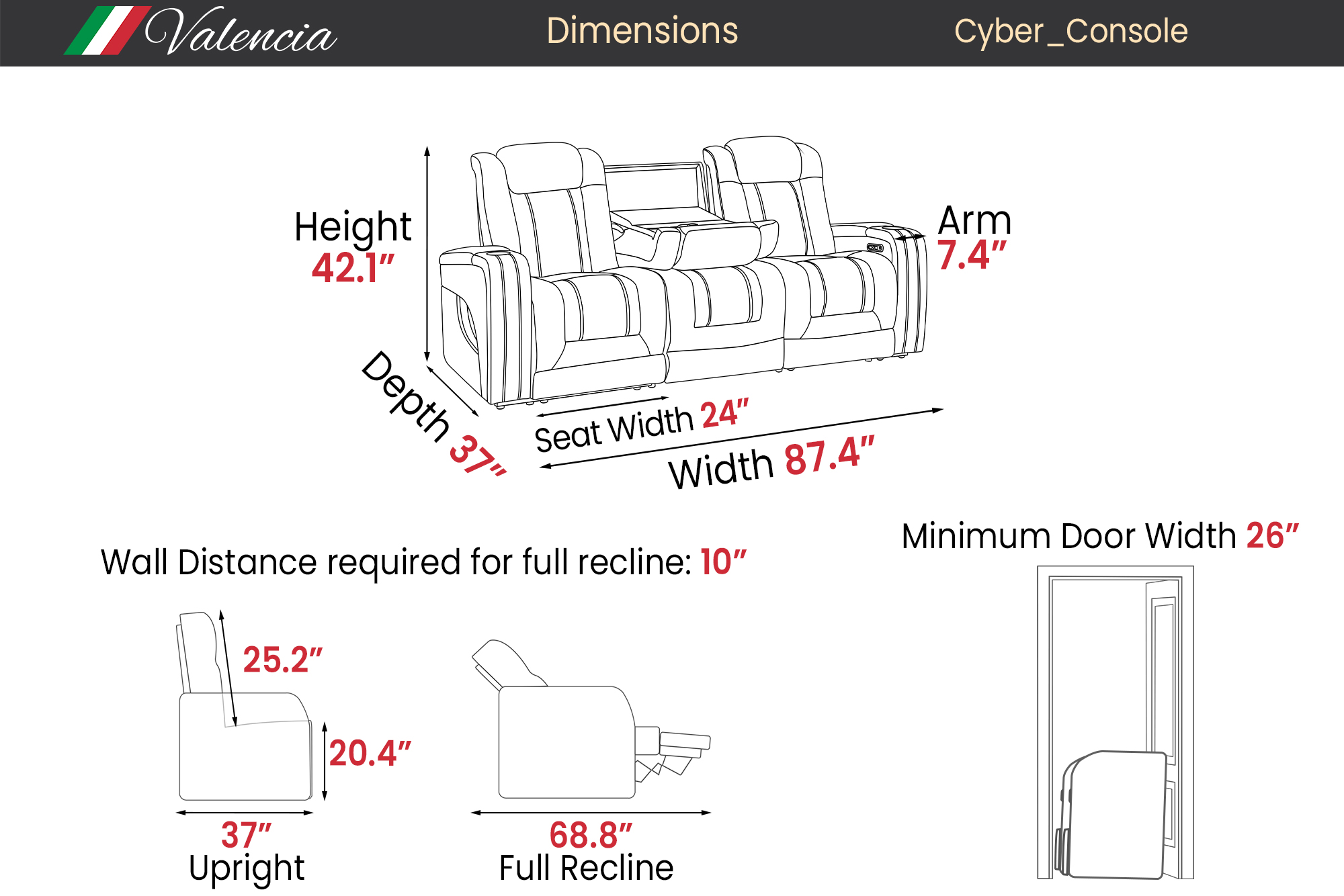 Valencia

Dimensions

Cyber_Console

Height
42.1″

Arm
7.4″

Depth 37″

Seat Width 24″

Width 87.4″

Wall Distance required for full recline: 10″

Minimum Door Width 26″

25.2″

20.4″

37″
Upright

68.8″
Full Recline