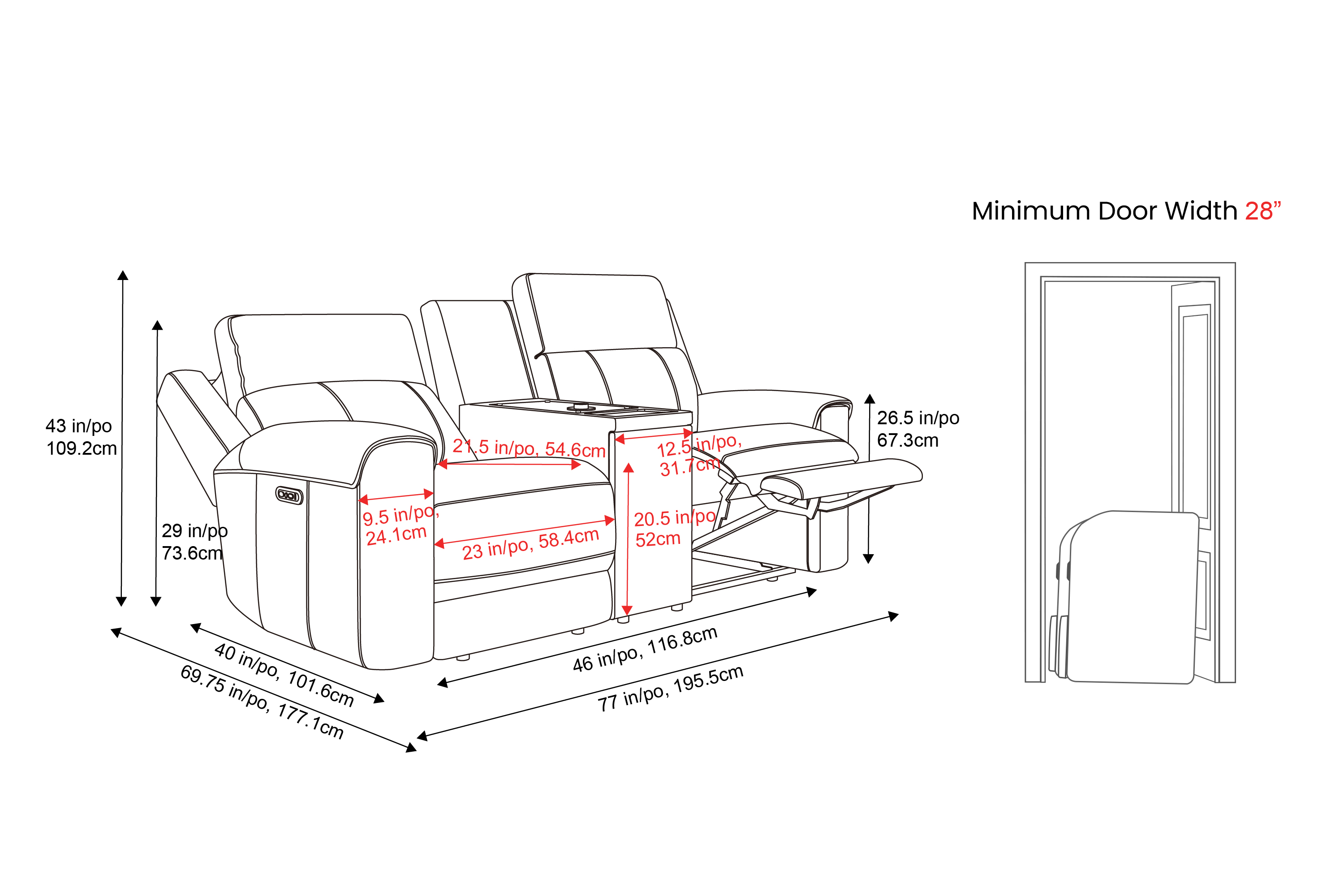 Minimum Door Width 28”

43 in/po
109.2cm

29 in/po
73.6cm

21.5 in/po, 54.6cm

12.5 in/po,
31.7cm

26.5 in/po
67.3cm

9.5 in/po,
24.1cm

23 in/po, 58.4cm

20.5 in/po
52cm

40 in/po, 101.6cm

69.75 in/po, 177.1cm

46 in/po, 116.8cm

77 in/po, 195.5cm