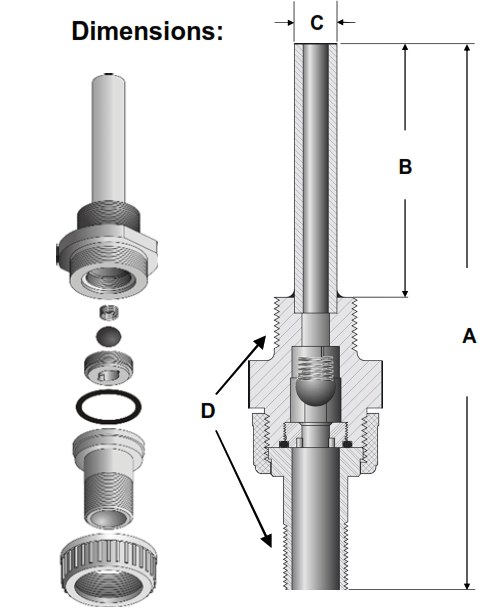 Dimensions:

C

B

A

D