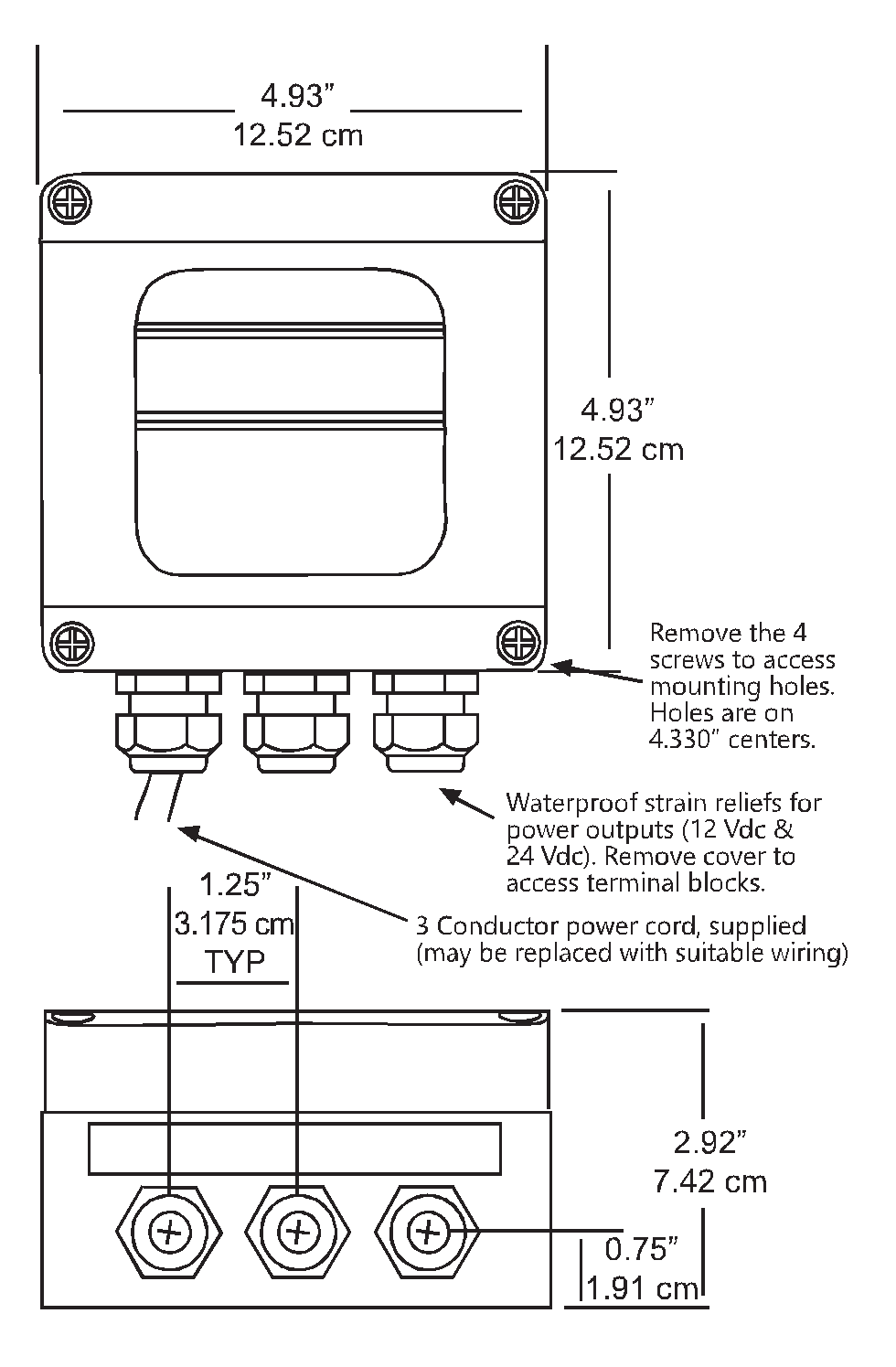 4.93”
12.52 cm

4.93”
12.52 cm

Remove the 4 screws to access mounting holes. Holes are on 4.330” centers.

Waterproof strain reliefs for power outputs (12 Vdc & 24 Vdc). Remove cover to access terminal blocks.

1.25”
3.175 cm
TYP

3 Conductor power cord, supplied (may be replaced with suitable wiring)

2.92”
7.42 cm

0.75”
1.91 cm