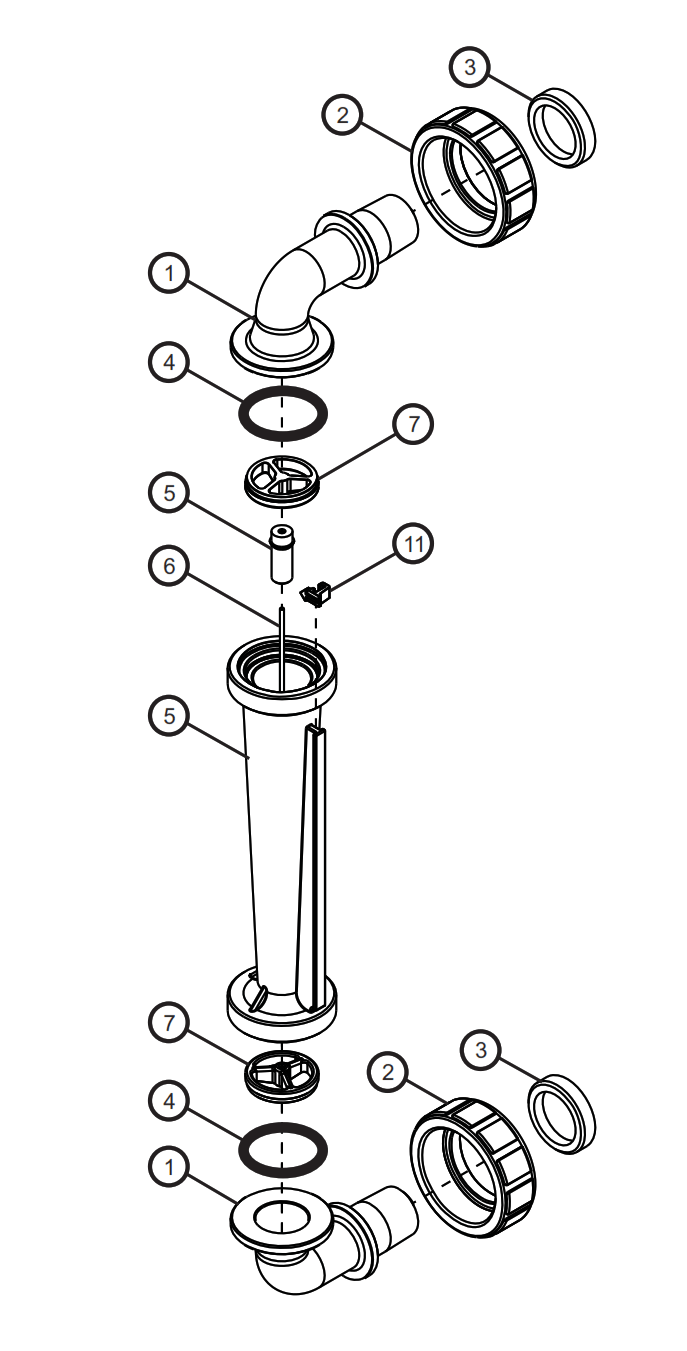 3
2
1
4
7
5
11
6
5
7
3
2
4
1