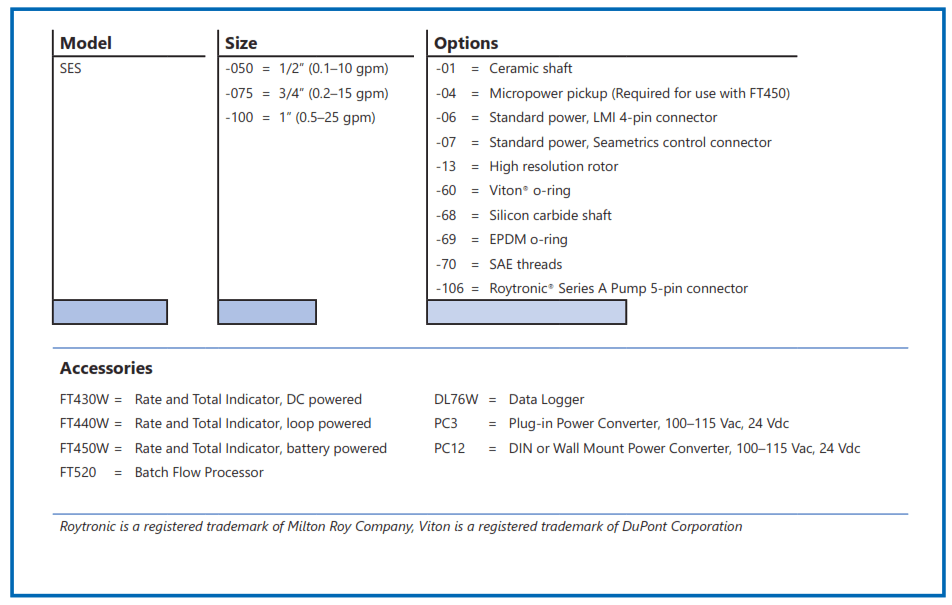 Model

SES

Size

-050 = 1/2″ (0.1–10 gpm)
-075 = 3/4″ (0.2–15 gpm)
-100 = 1″ (0.5–25 gpm)

Options

-01 = Ceramic shaft
-04 = Micropower pickup (Required for use with FT450)
-06 = Standard power, LMI 4-pin connector
-07 = Standard power, Seametrics control connector
-13 = High resolution rotor
-60 = Viton® o-ring
-68 = Silicon carbide shaft
-69 = EPDM o-ring
-70 = SAE threads
-106 = Roytronic® Series A Pump 5-pin connector

Accessories

FT430W = Rate and Total Indicator, DC powered
FT440W = Rate and Total Indicator, loop powered
FT450W = Rate and Total Indicator, battery powered
FT520 = Batch Flow Processor

DL76W = Data Logger
PC3 = Plug-in Power Converter, 100–115 Vac, 24 Vdc
PC12 = DIN or Wall Mount Power Converter, 100–115 Vac, 24 Vdc

Roytronic is a registered trademark of Milton Roy Company, Viton is a registered trademark of DuPont Corporation